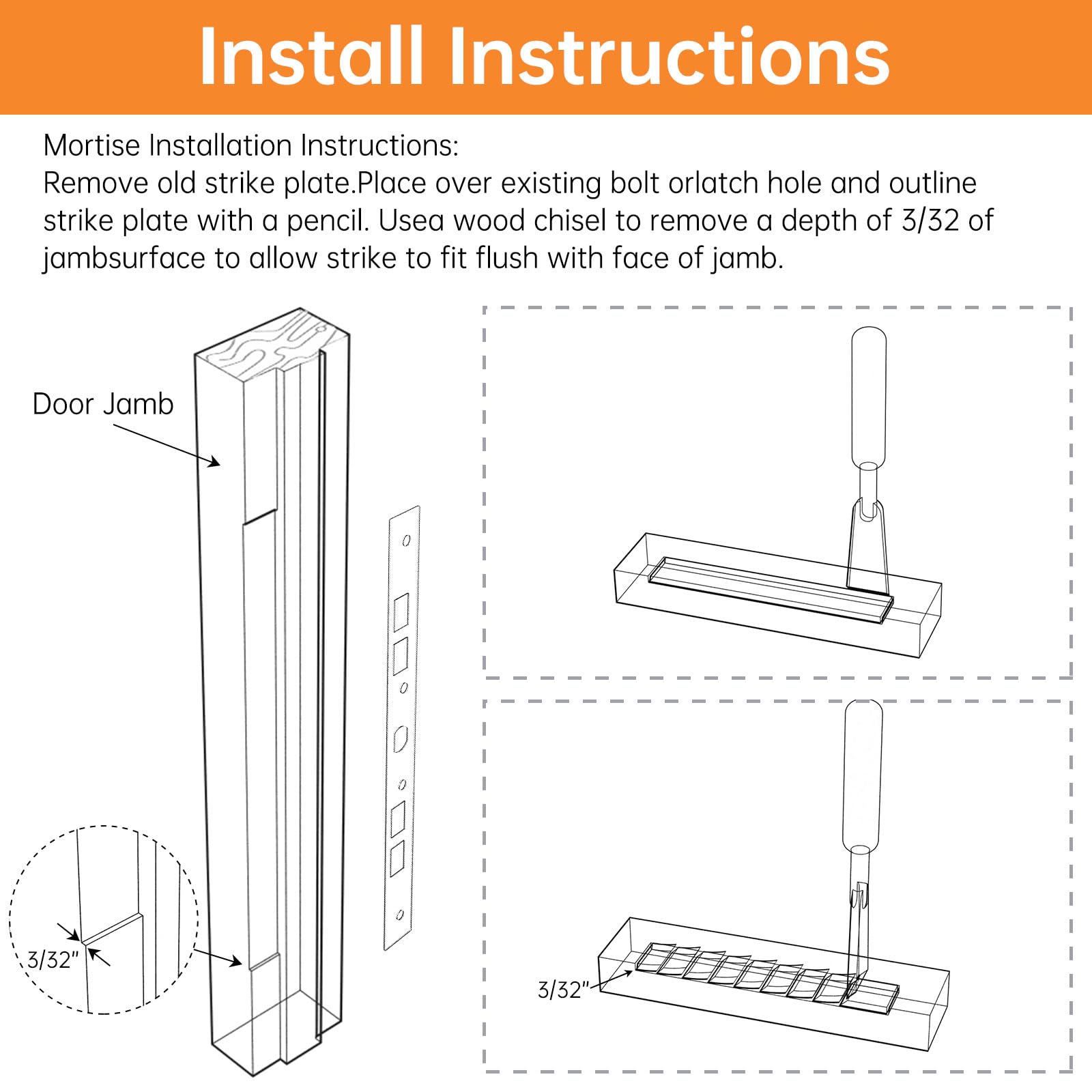 Install Instructions

Mortise Installation Instructions:
Remove old strike plate.Place over existing bolt orlatch hole and outline strike plate with a pencil. Usea wood chisel to remove a depth of 3/32 of jambsurface to allow strike to fit flush with face of jamb.

Door Jamb

3/32"

3/32"