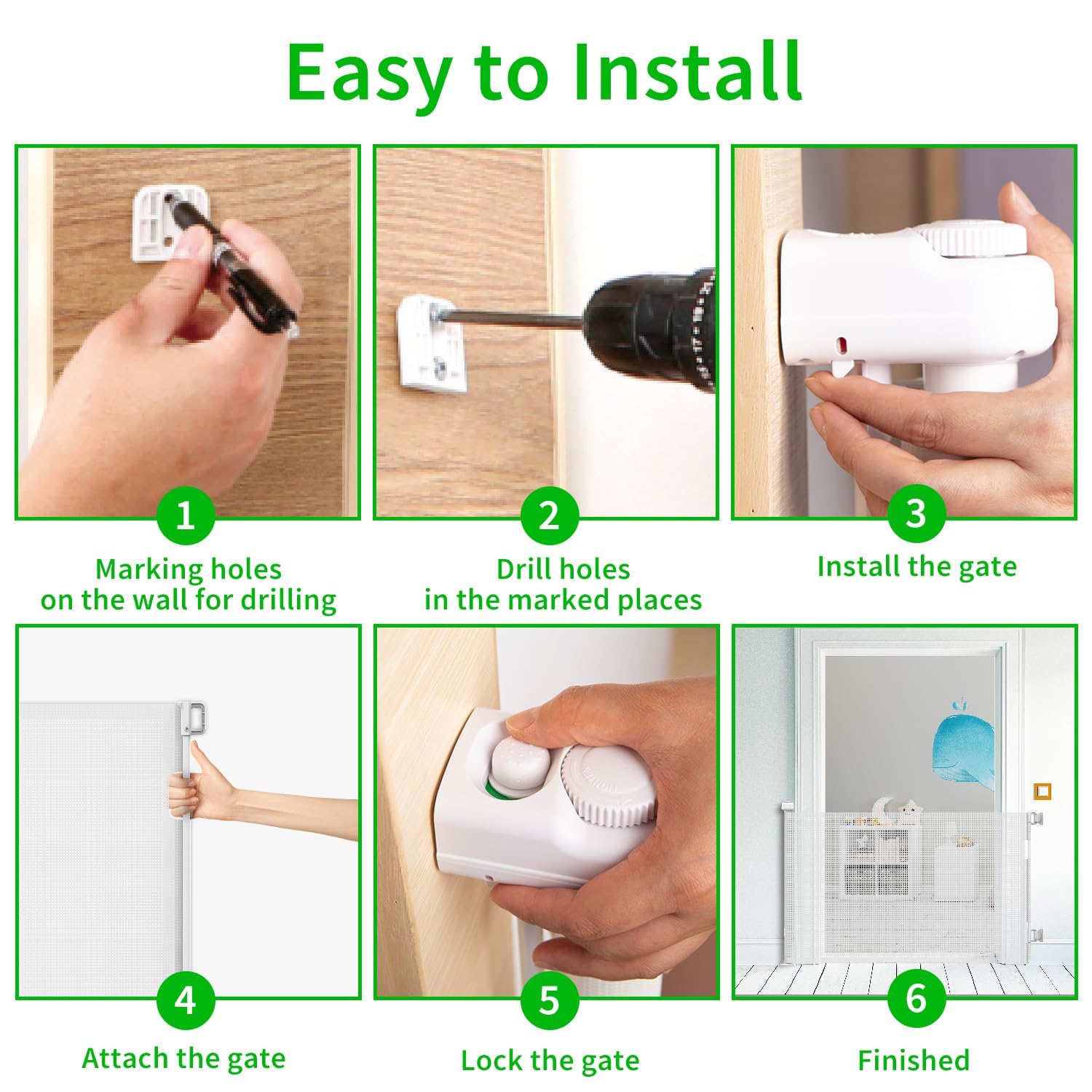 Easy to Install

1
Marking holes on the wall for drilling

2
Drill holes in the marked places

3
Install the gate

4
Attach the gate

5
Lock the gate

6
Finished