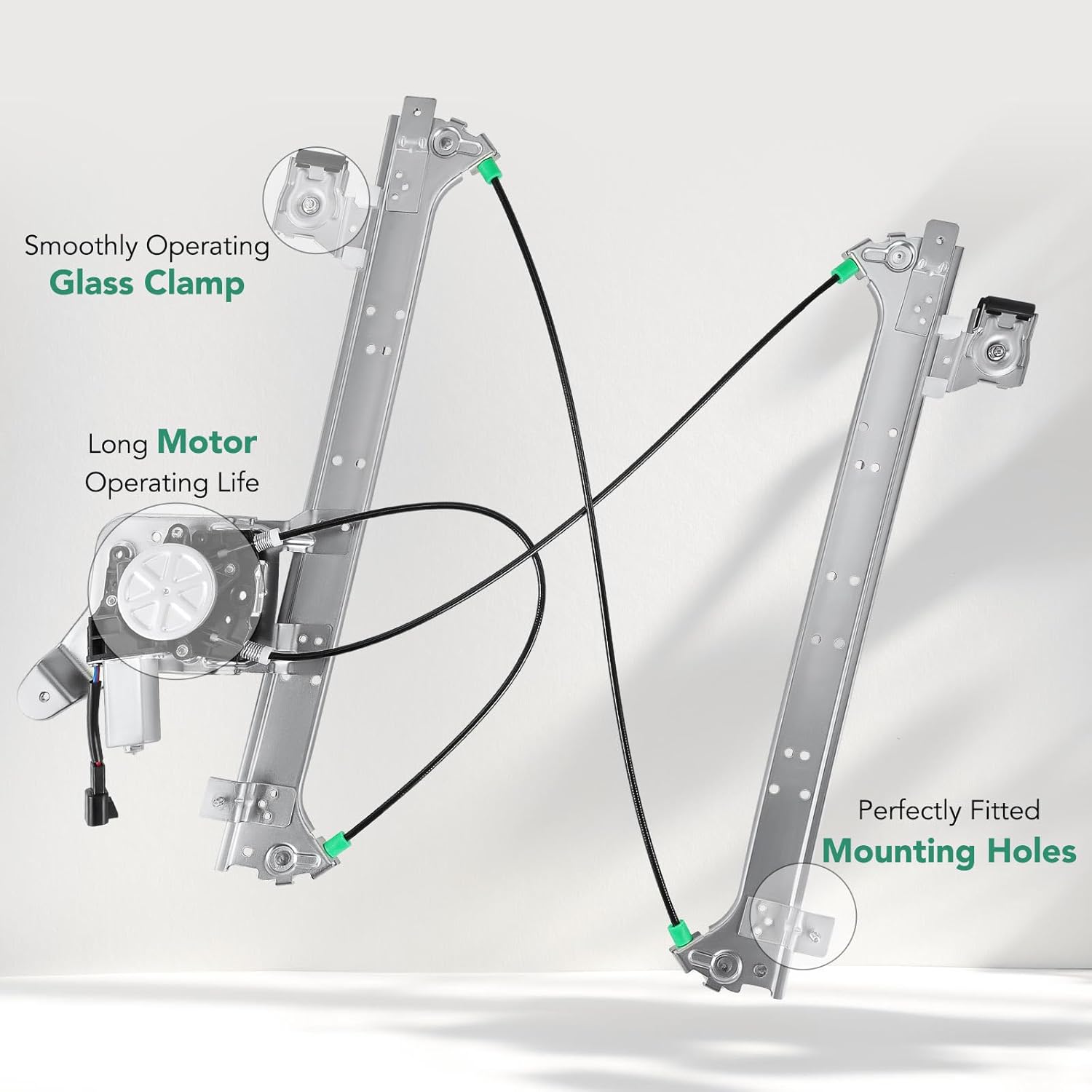 Smoothly Operating
Glass Clamp

Long Motor
Operating Life

Perfectly Fitted
Mounting Holes