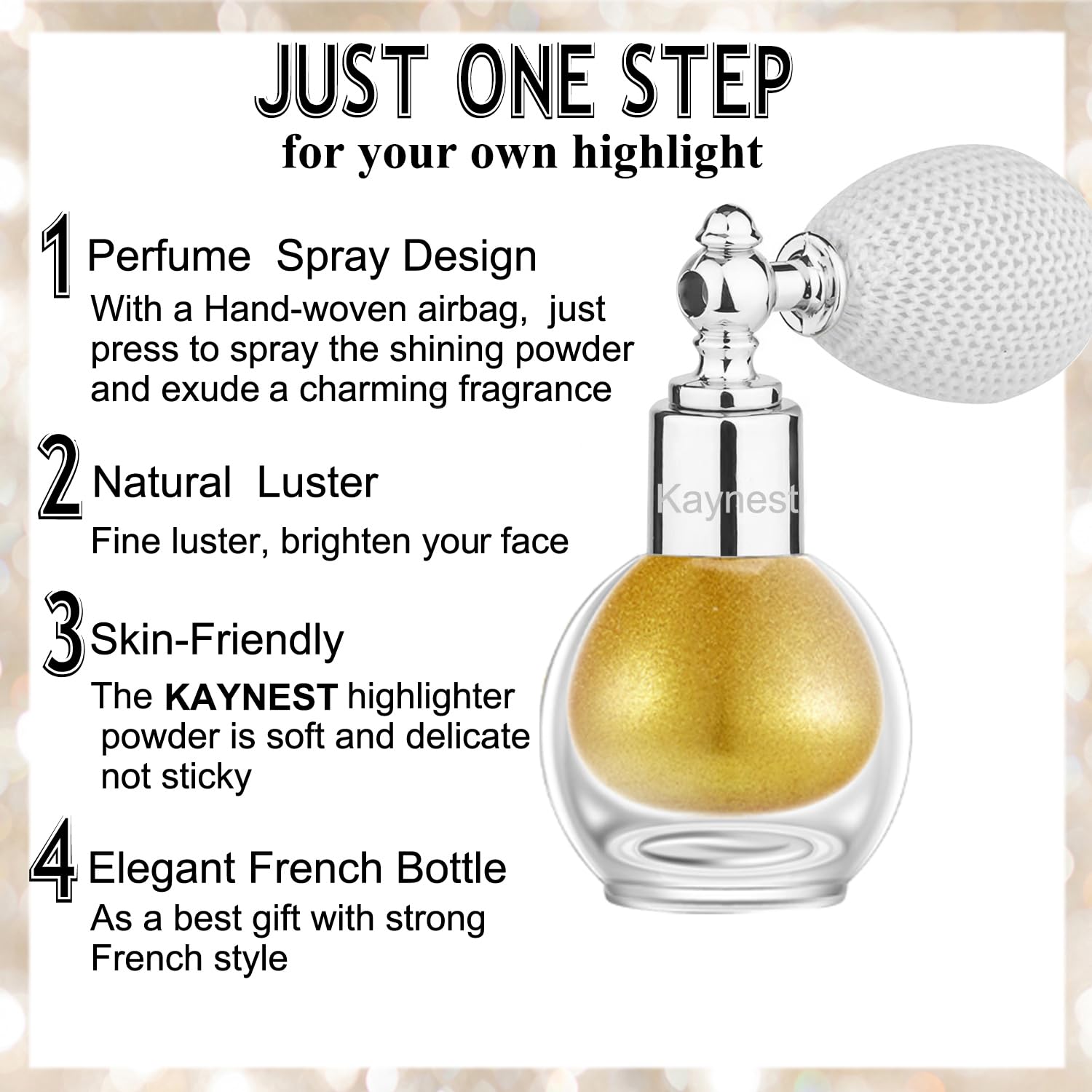 JUST ONE STEP
for your own highlight

1 Perfume Spray Design
With a Hand-woven airbag, just press to spray the shining powder and exude a charming fragrance

2 Natural Luster
Fine luster, brighten your face

3 Skin-Friendly
The KAYNEST highlighter powder is soft and delicate not sticky

4 Elegant French Bottle
As a best gift with strong French style

Kaynest