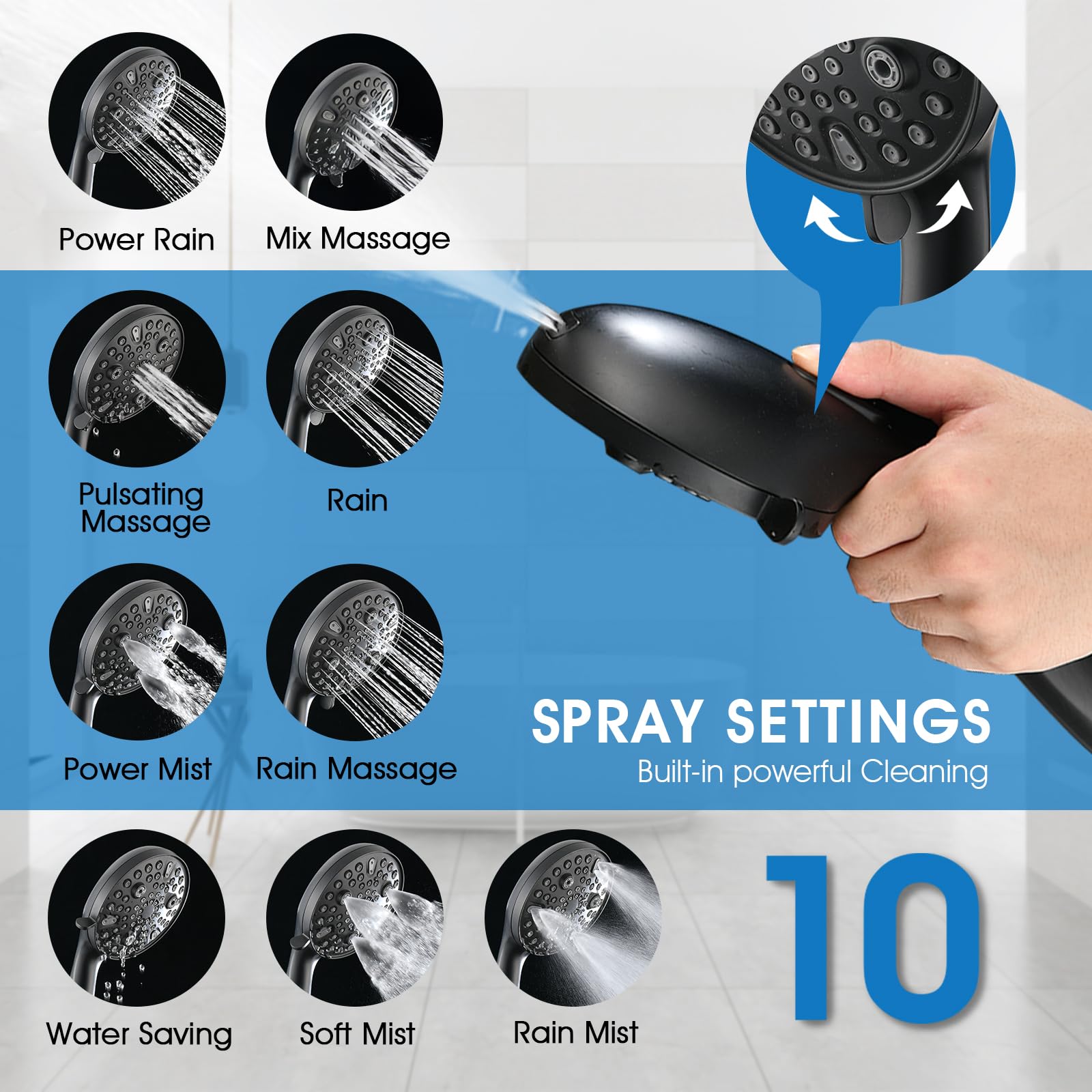 Power Rain

Mix Massage

Pulsating Massage

Rain

Power Mist

Rain Massage

SPRAY SETTINGS
Built-in powerful Cleaning

Water Saving

Soft Mist

Rain Mist

10