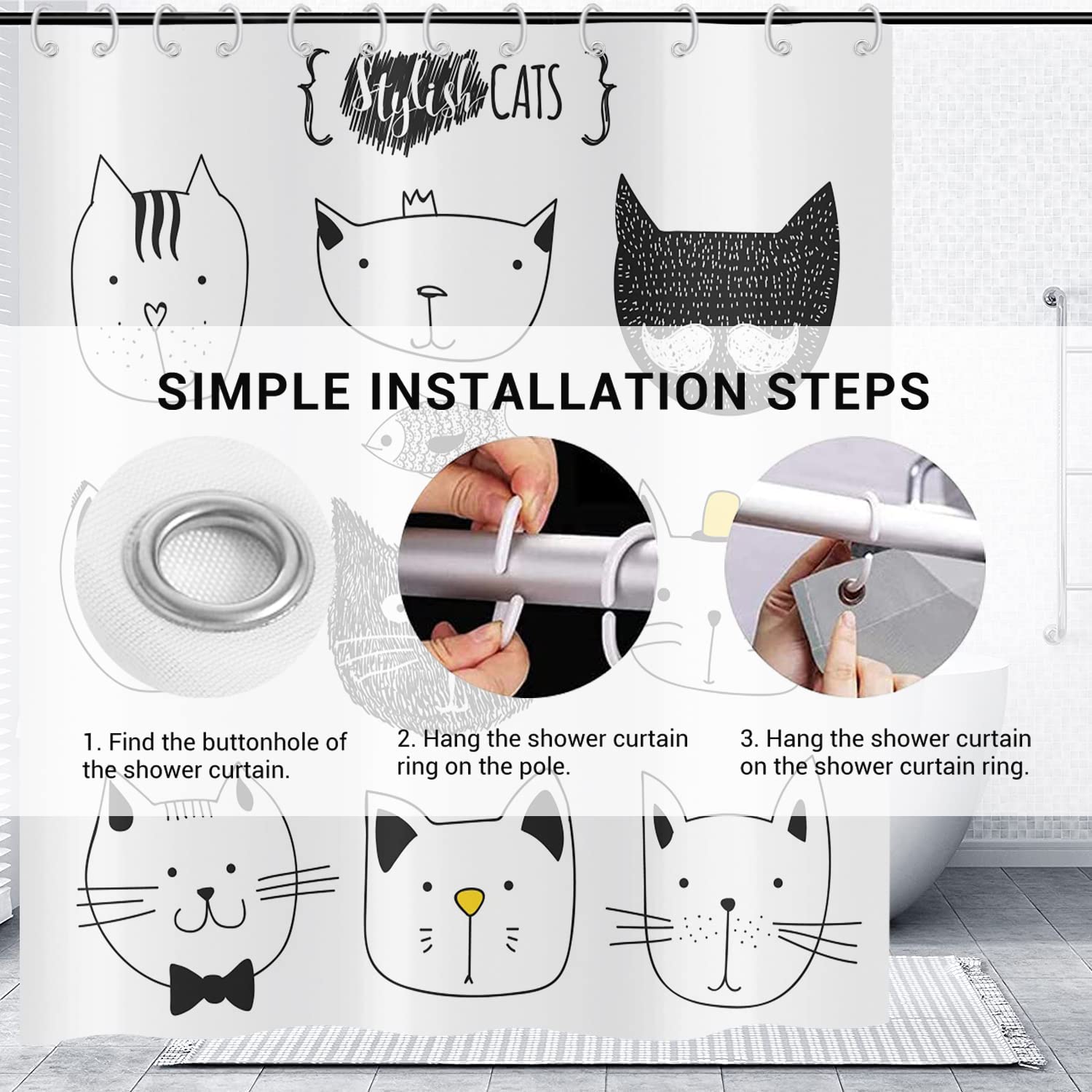 { Stylish CATS }

SIMPLE INSTALLATION STEPS

1. Find the buttonhole of the shower curtain.

2. Hang the shower curtain ring on the pole.

3. Hang the shower curtain on the shower curtain ring.