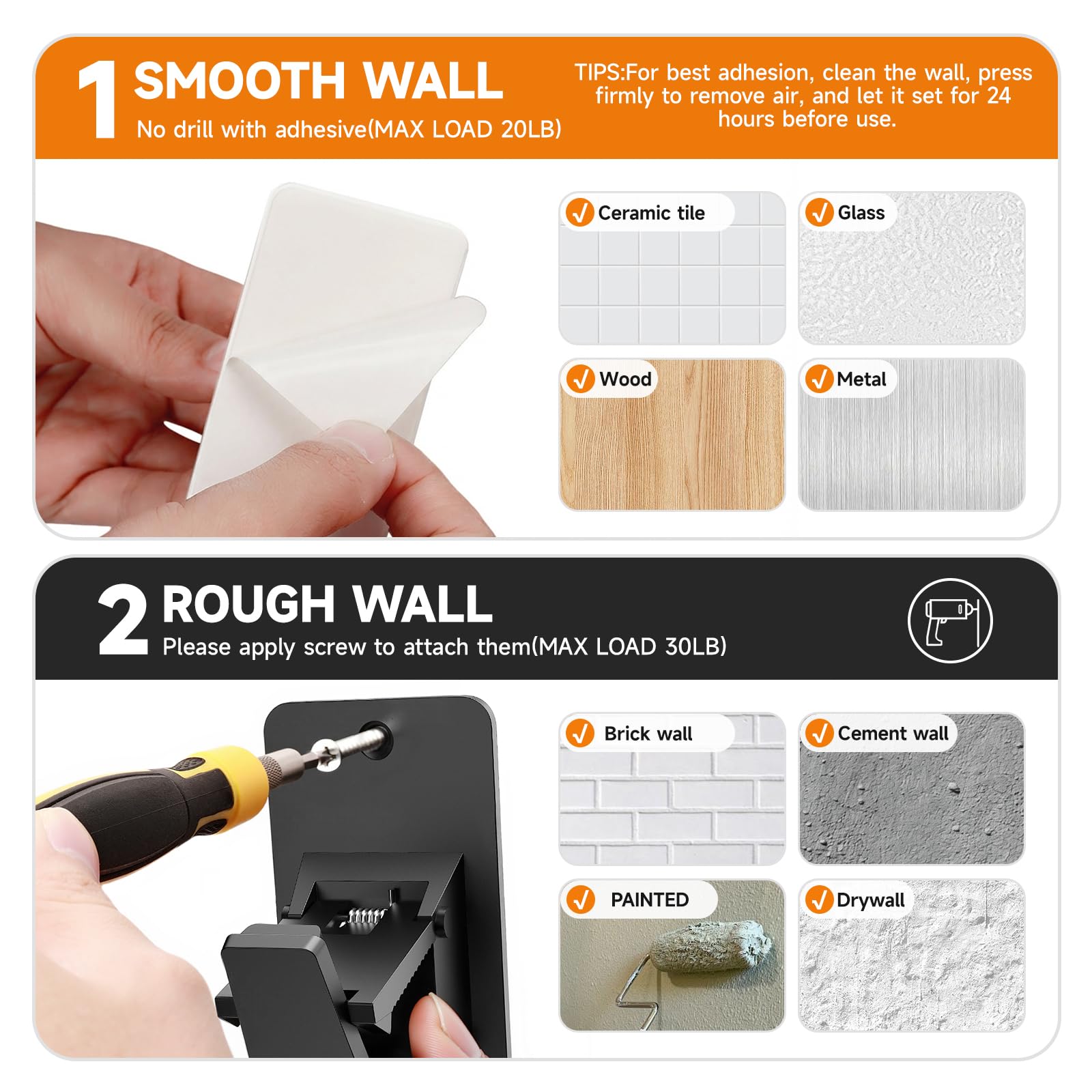 1 SMOOTH WALL
No drill with adhesive(MAX LOAD 20LB)

TIPS:For best adhesion, clean the wall, press firmly to remove air, and let it set for 24 hours before use.

Ceramic tile
Glass
Wood
Metal

2 ROUGH WALL
Please apply screw to attach them(MAX LOAD 30LB)

Brick wall
Cement wall
PAINTED
Drywall