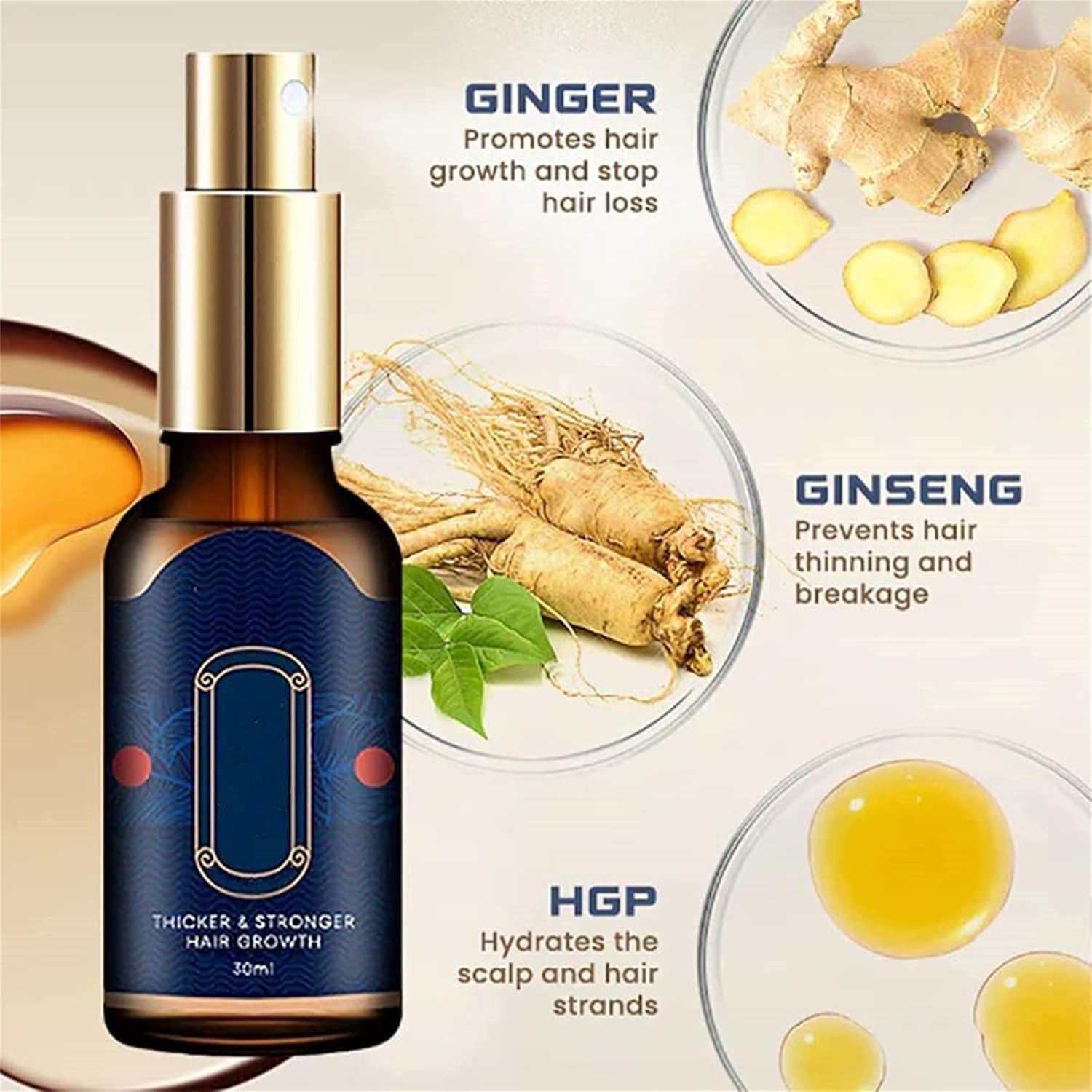 GINGER
Promotes hair growth and stop hair loss

GINSENG
Prevents hair thinning and breakage

HGP
Hydrates the scalp and hair strands

THICKER & STRONGER
HAIR GROWTH
30ml