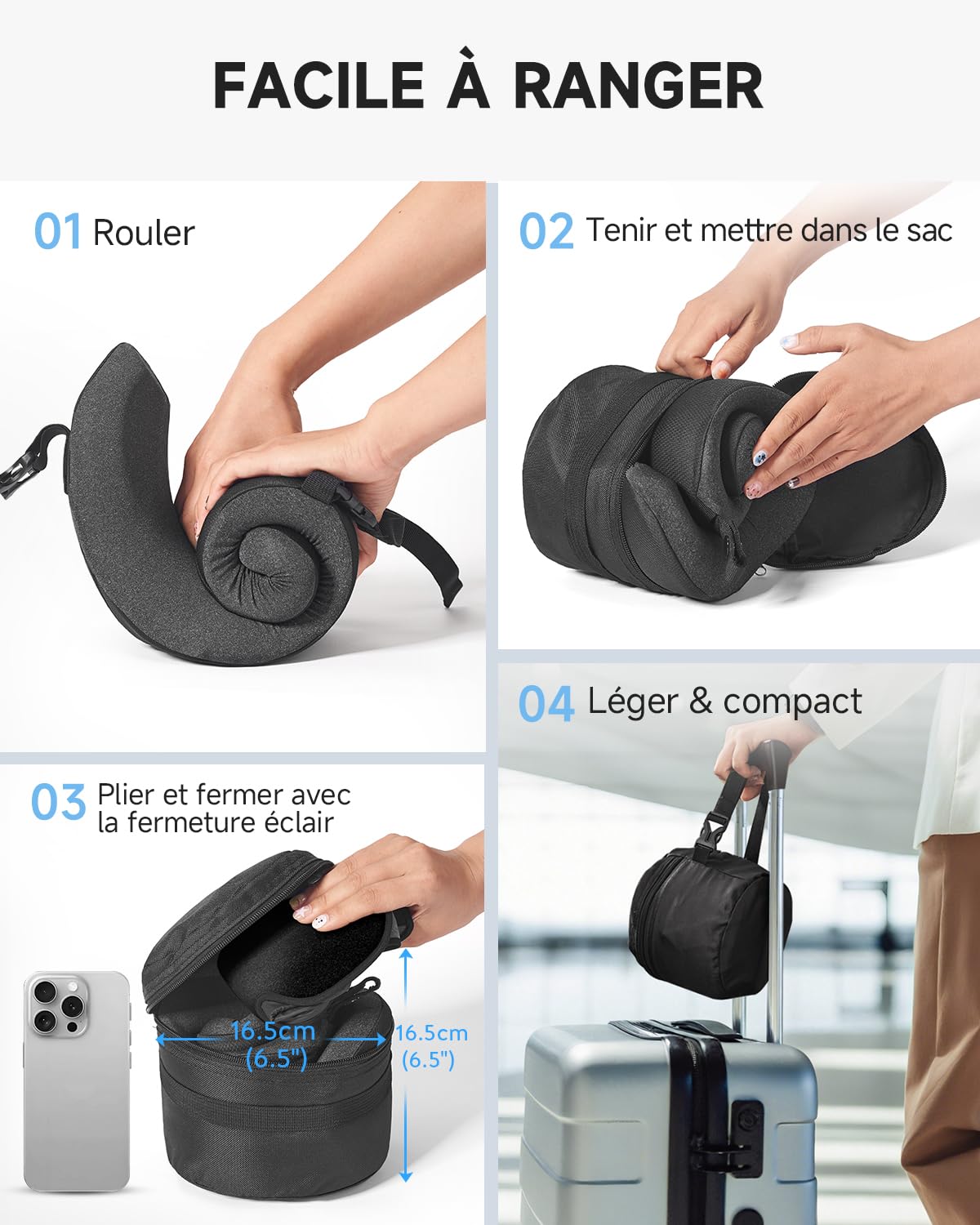 FACILE À RANGER

01 Rouler

02 Tenir et mettre dans le sac

03 Plier et fermer avec la fermeture éclair

16.5cm (6.5")

16.5cm (6.5")

04 Léger & compact