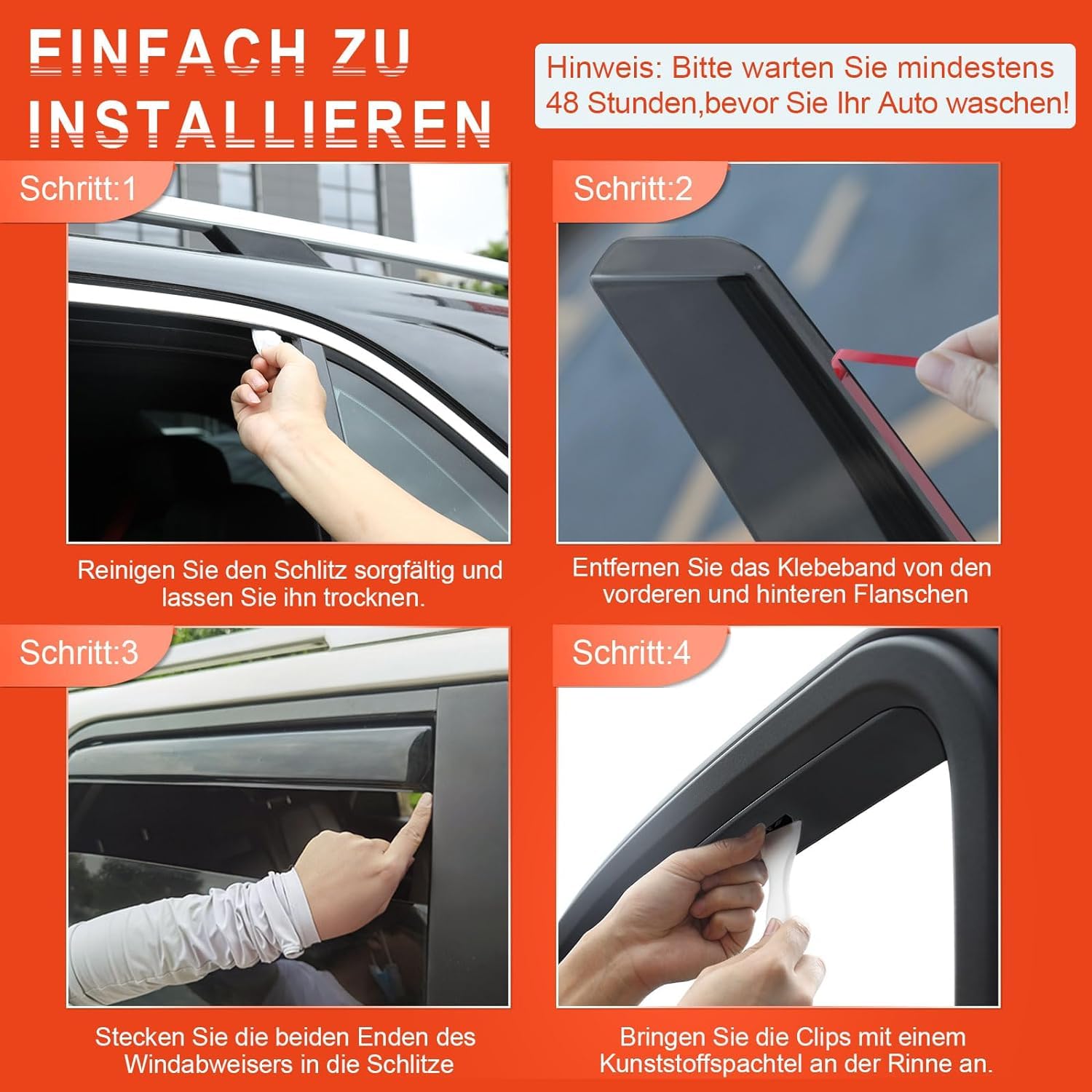 EINFACH ZU INSTALLIEREN

Hinweis: Bitte warten Sie mindestens 48 Stunden,bevor Sie Ihr Auto waschen!

Schritt:1

Reinigen Sie den Schlitz sorgfältig und lassen Sie ihn trocknen.

Schritt:2

Entfernen Sie das Klebeband von den vorderen und hinteren Flanschen

Schritt:3

Stecken Sie die beiden Enden des Windabweisers in die Schlitze

Schritt:4

Bringen Sie die Clips mit einem Kunststoffspachtel an der Rinne an.