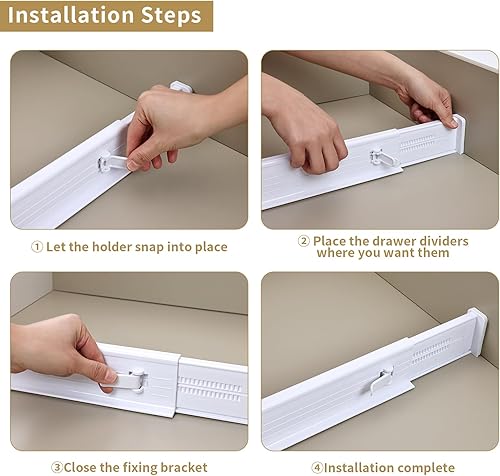 Installation Steps

① Let the holder snap into place

② Place the drawer dividers where you want them

③Close the fixing bracket

④Installation complete