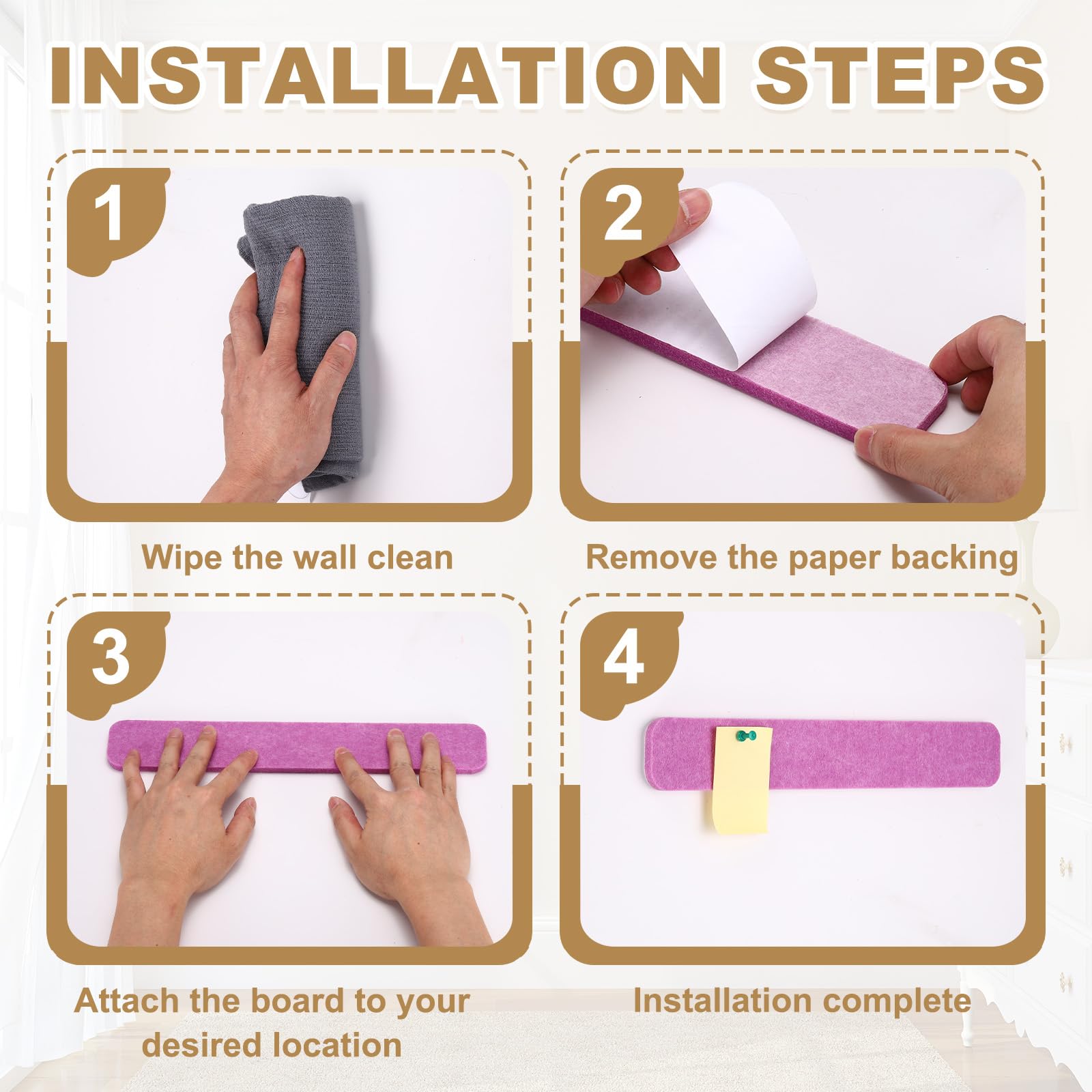 INSTALLATION STEPS

1

Wipe the wall clean

2

Remove the paper backing

3

Attach the board to your desired location

4

Installation complete