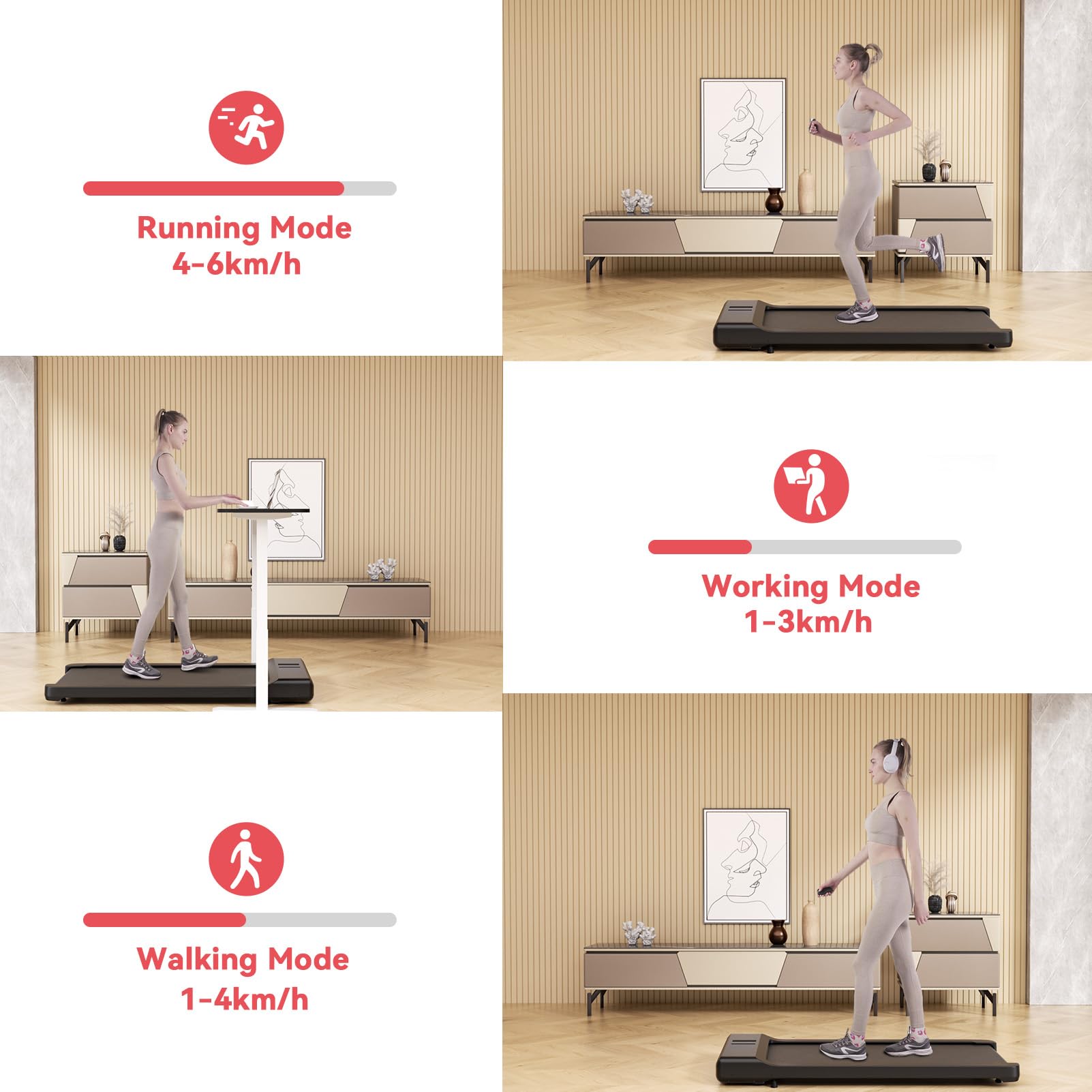 Running Mode
4-6km/h

Working Mode
1-3km/h

Walking Mode
1-4km/h