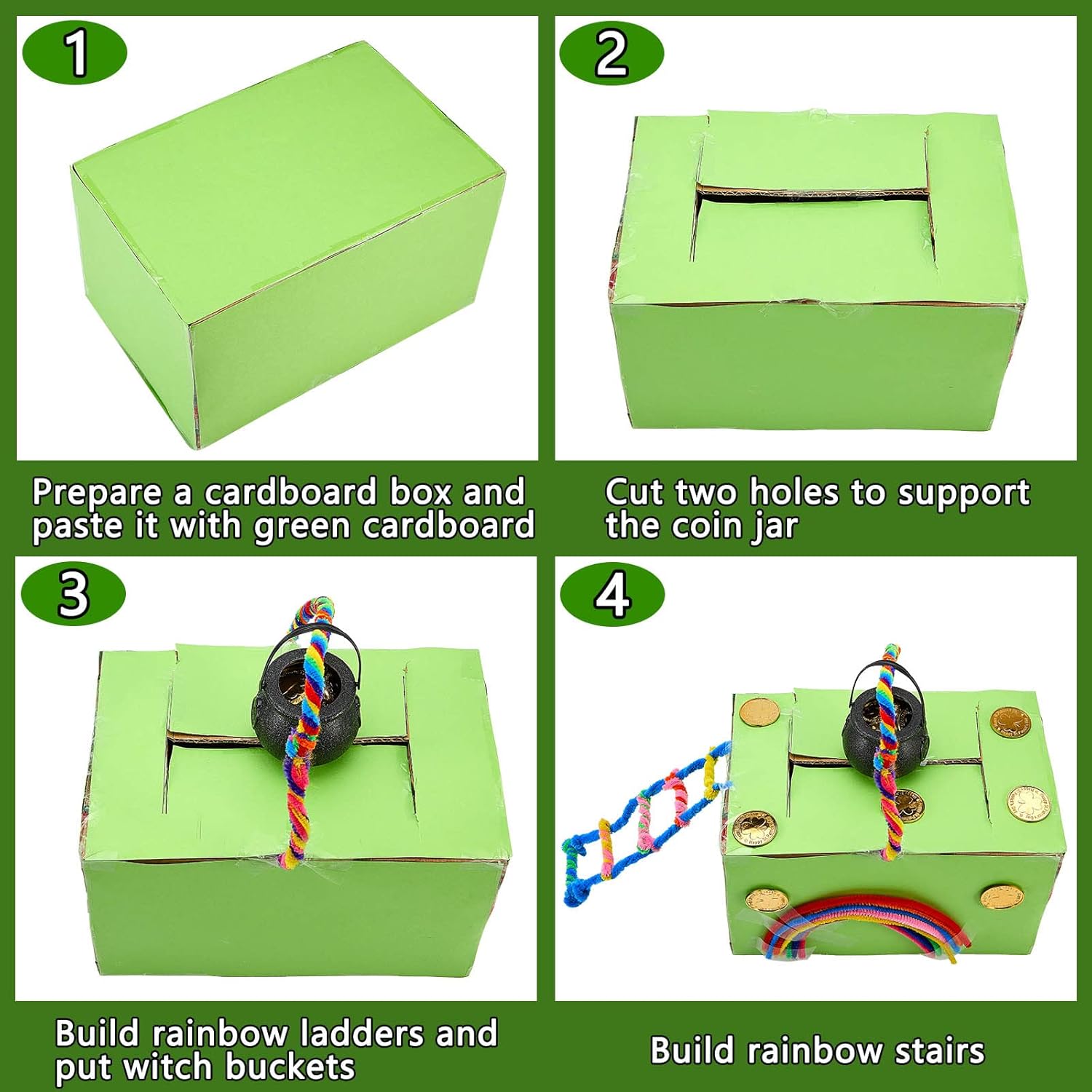 1

Prepare a cardboard box and paste it with green cardboard

2

Cut two holes to support the coin jar

3

Build rainbow ladders and put witch buckets

4

Build rainbow stairs