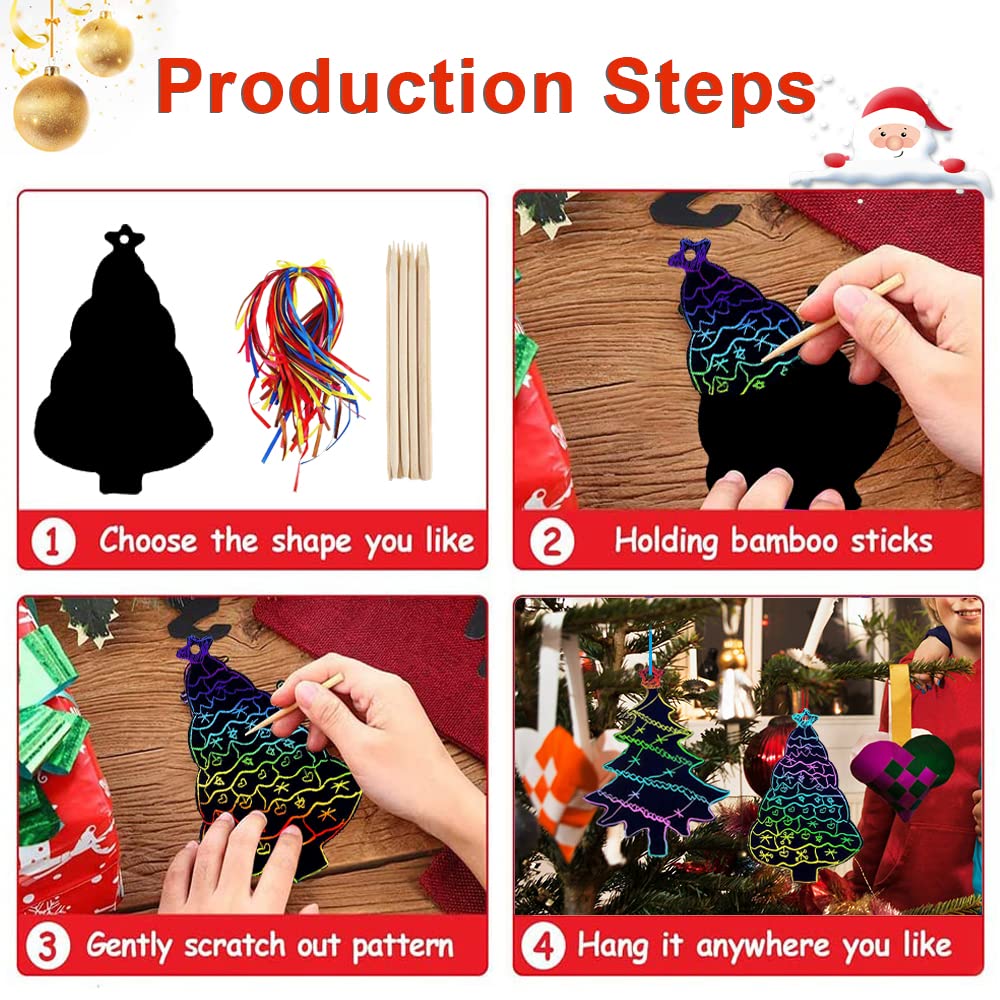 Production Steps

1 Choose the shape you like

2 Holding bamboo sticks

3 Gently scratch out pattern

4 Hang it anywhere you like