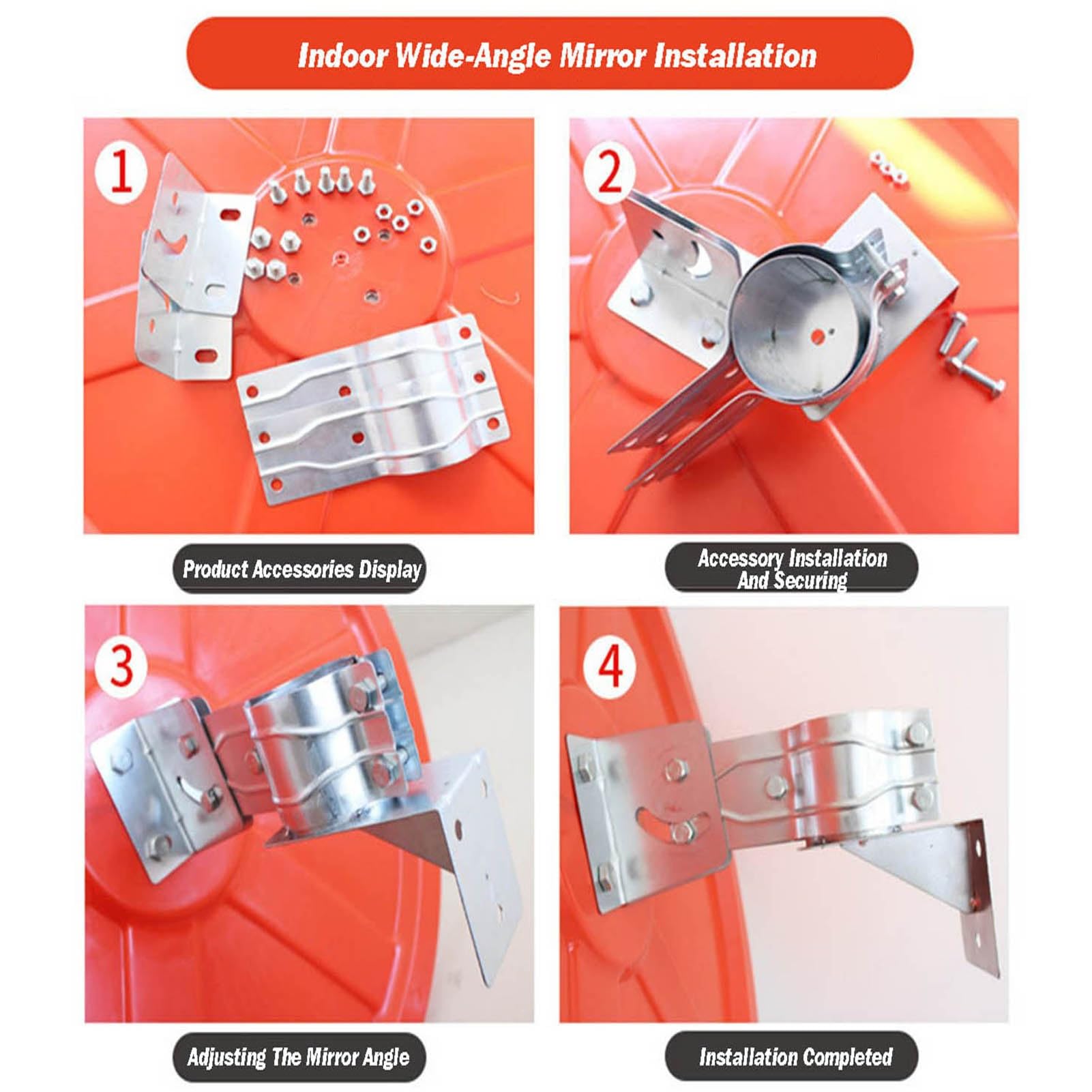 Indoor Wide-Angle Mirror Installation

1

Product Accessories Display

2

Accessory Installation And Securing

3

Adjusting The Mirror Angle

4

Installation Completed