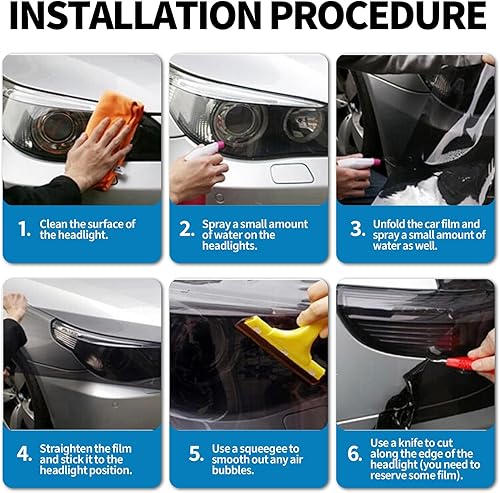 INSTALLATION PROCEDURE

1. Clean the surface of the headlight.

2. Spray a small amount of water on the headlights.

3. Unfold the car film and spray a small amount of water as well.

4. Straighten the film and stick it to the headlight position.

5. Use a squeegee to smooth out any air bubbles.

6. Use a knife to cut along the edge of the headlight (you need to reserve some film).