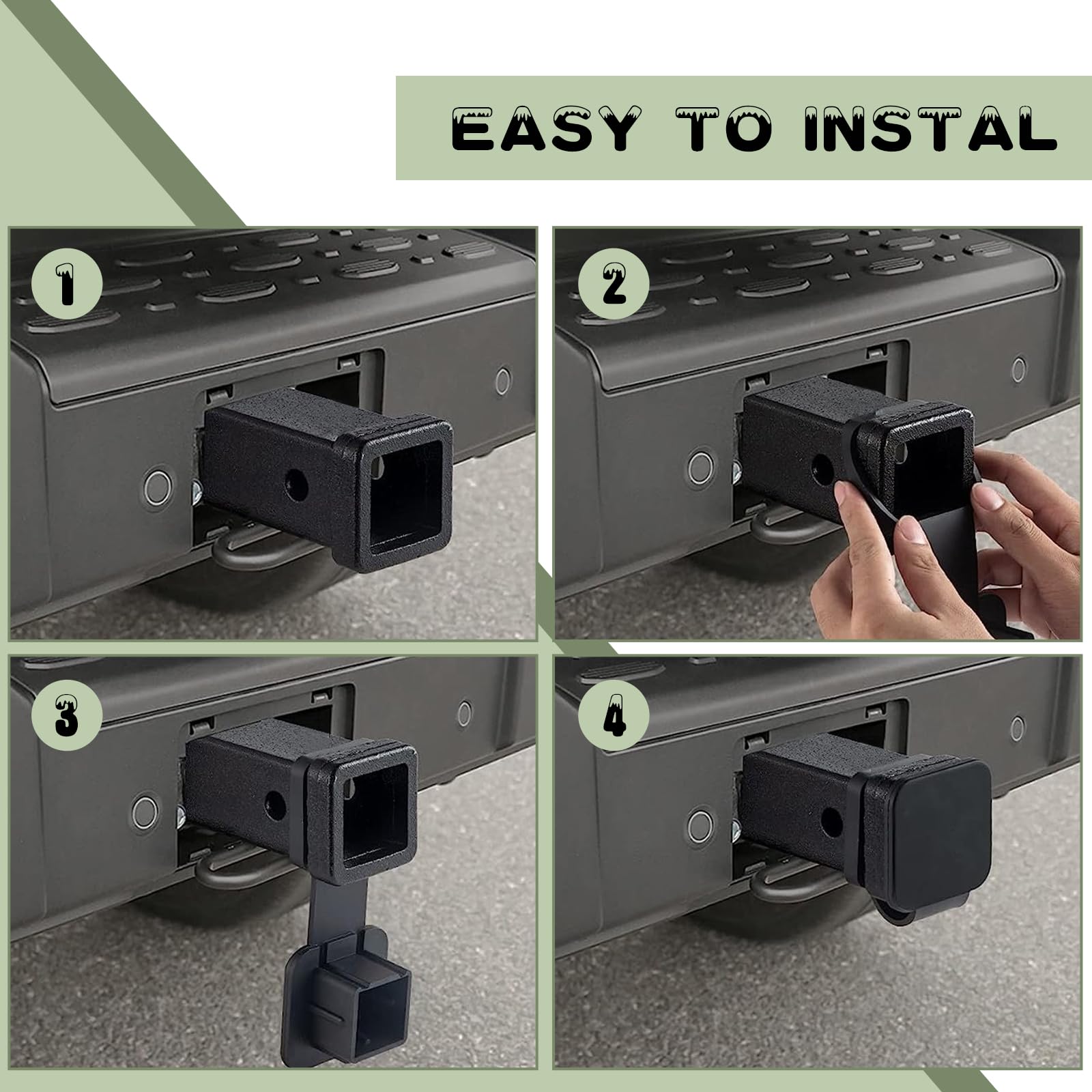 EASY TO INSTAL

1

2

3

4