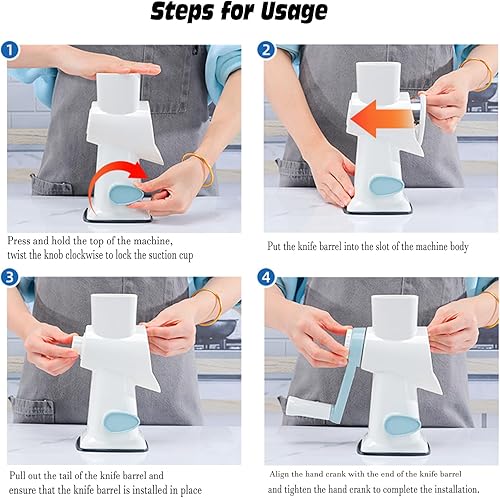 Steps for Usage

1

Press and hold the top of the machine, twist the knob clockwise to lock the suction cup

2

Put the knife barrel into the slot of the machine body

3

Pull out the tail of the knife barrel and ensure that the knife barrel is installed in place

4

Align the hand crank with the end of the knife barrel and tighten the hand crank to complete the installation.