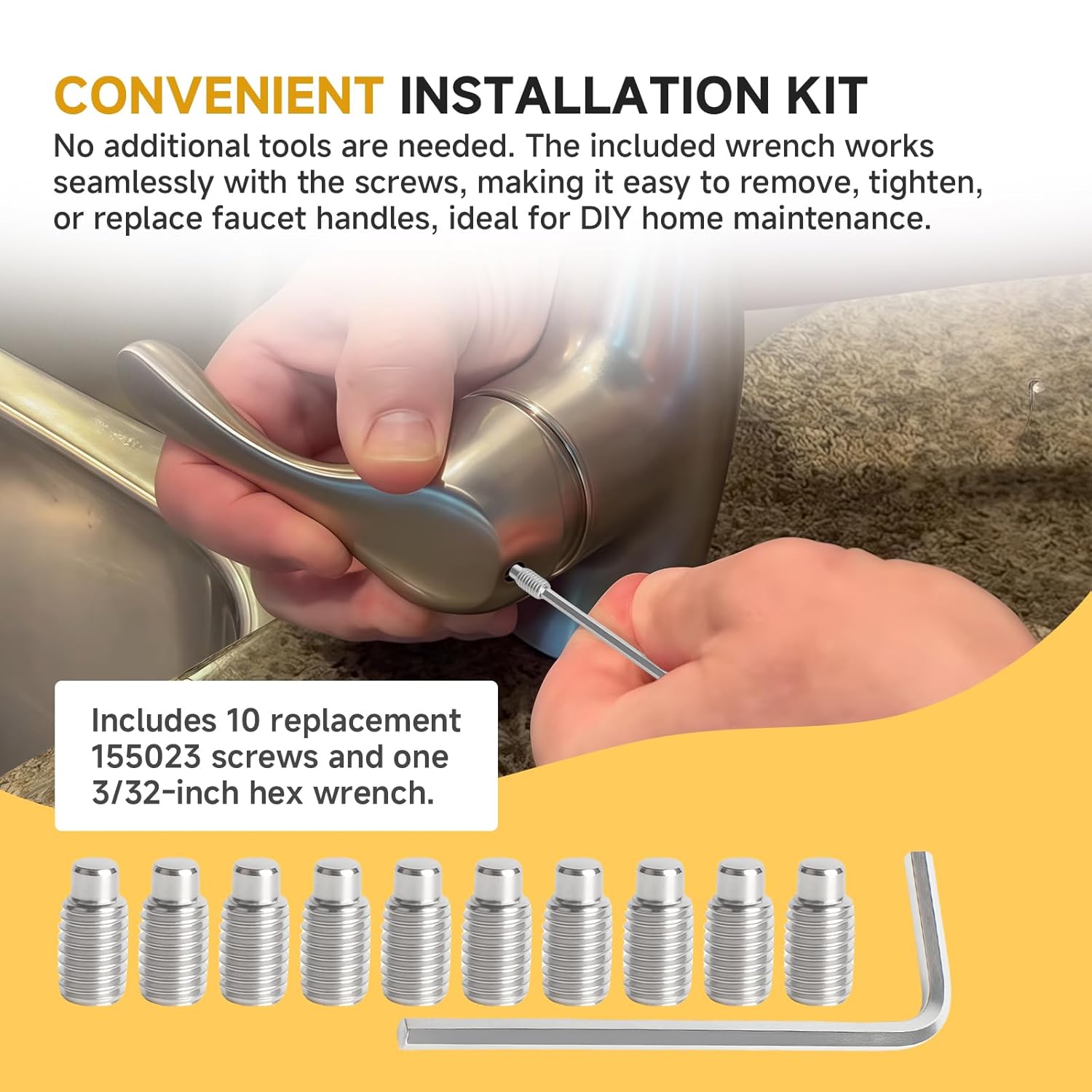 CONVENIENT INSTALLATION KIT

No additional tools are needed. The included wrench works seamlessly with the screws, making it easy to remove, tighten, or replace faucet handles, ideal for DIY home maintenance.

Includes 10 replacement 155023 screws and one 3/32-inch hex wrench.