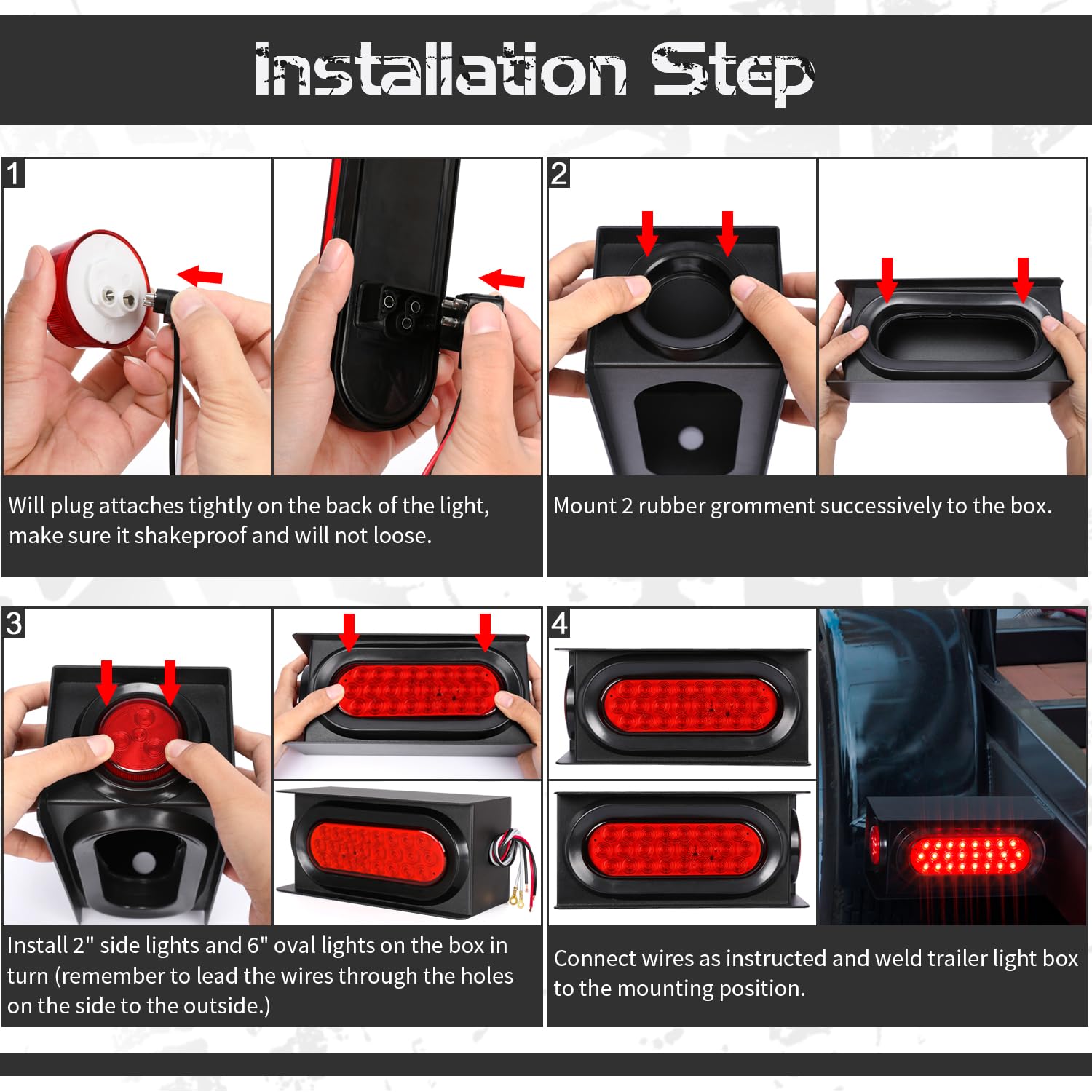 Installation Step

1

Will plug attaches tightly on the back of the light, make sure it shakeproof and will not loose.

2

Mount 2 rubber gromment successively to the box.

3

Install 2" side lights and 6" oval lights on the box in turn (remember to lead the wires through the holes on the side to the outside.)

4

Connect wires as instructed and weld trailer light box to the mounting position.