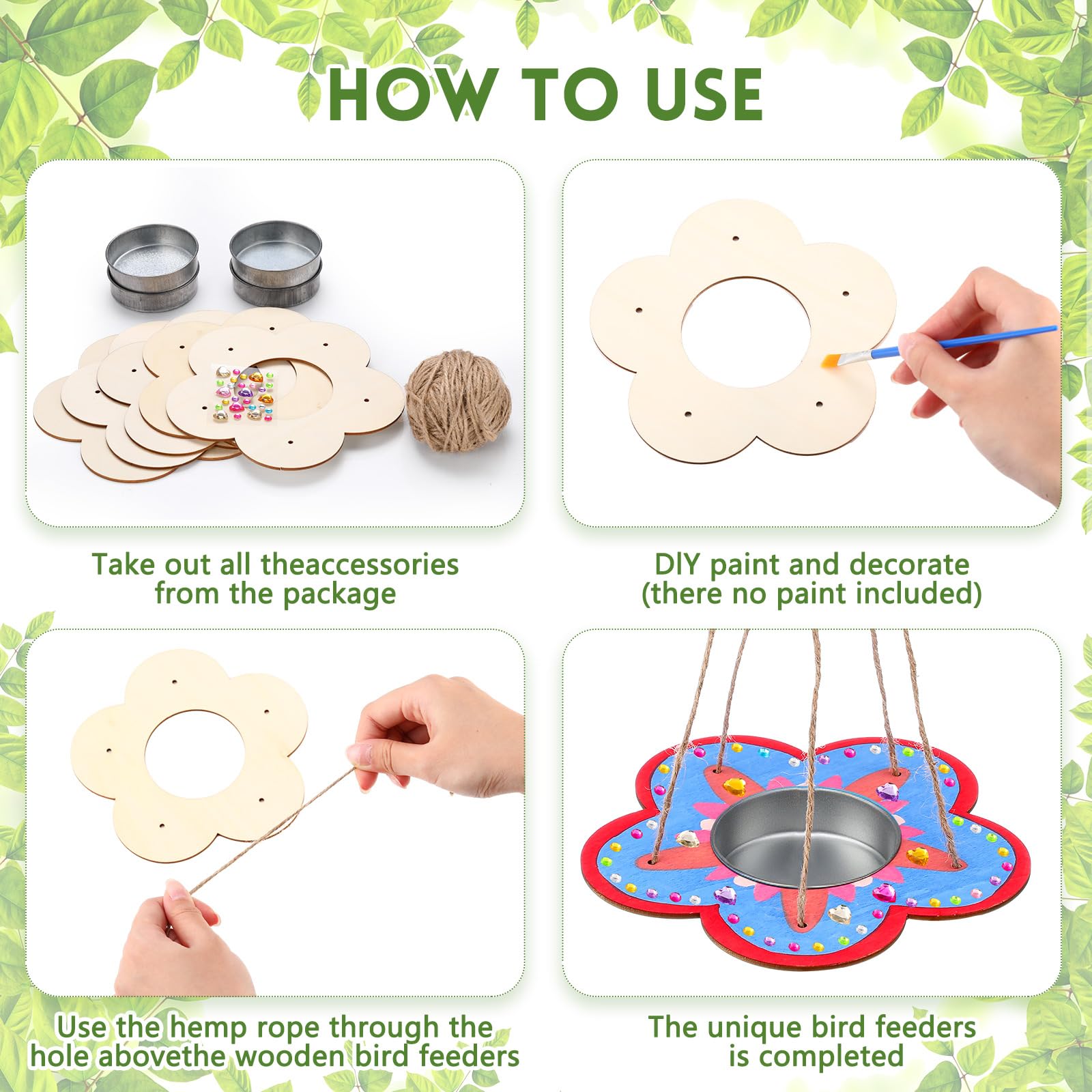 HOW TO USE

Take out all theaccessories from the package

DIY paint and decorate (there no paint included)

Use the hemp rope through the hole abovethe wooden bird feeders

The unique bird feeders is completed