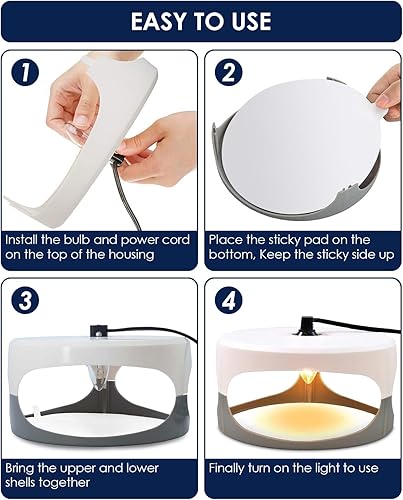 EASY TO USE

1

Install the bulb and power cord on the top of the housing

2

Place the sticky pad on the bottom, Keep the sticky side up

3

Bring the upper and lower shells together

4

Finally turn on the light to use