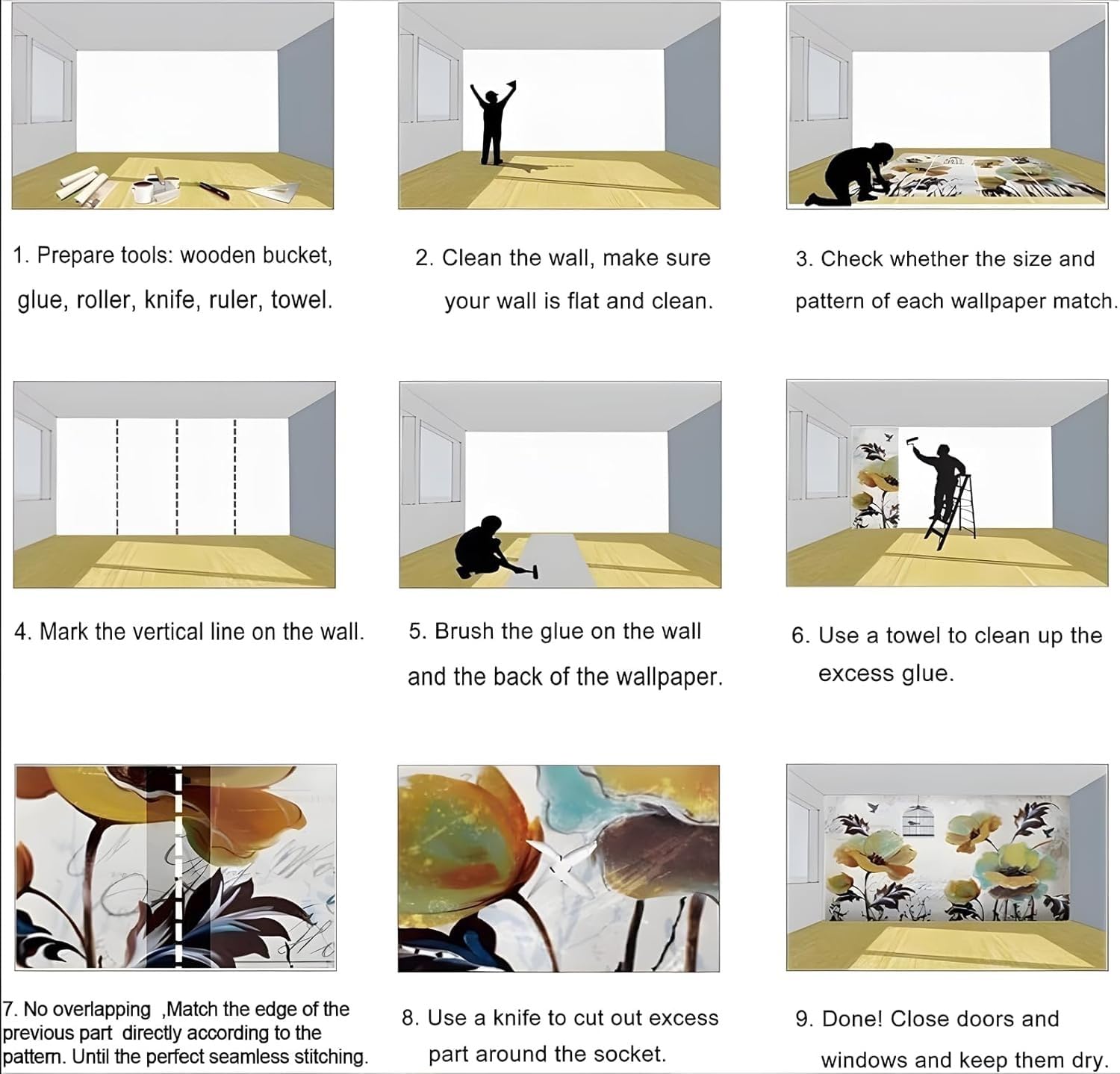 1. Prepare tools: wooden bucket, glue, roller, knife, ruler, towel.

2. Clean the wall, make sure your wall is flat and clean.

3. Check whether the size and pattern of each wallpaper match.

4. Mark the vertical line on the wall.

5. Brush the glue on the wall and the back of the wallpaper.

6. Use a towel to clean up the excess glue.

7. No overlapping ,Match the edge of the previous part directly according to the pattern. Until the perfect seamless stitching.

8. Use a knife to cut out excess part around the socket.

9. Done! Close doors and windows and keep them dry.