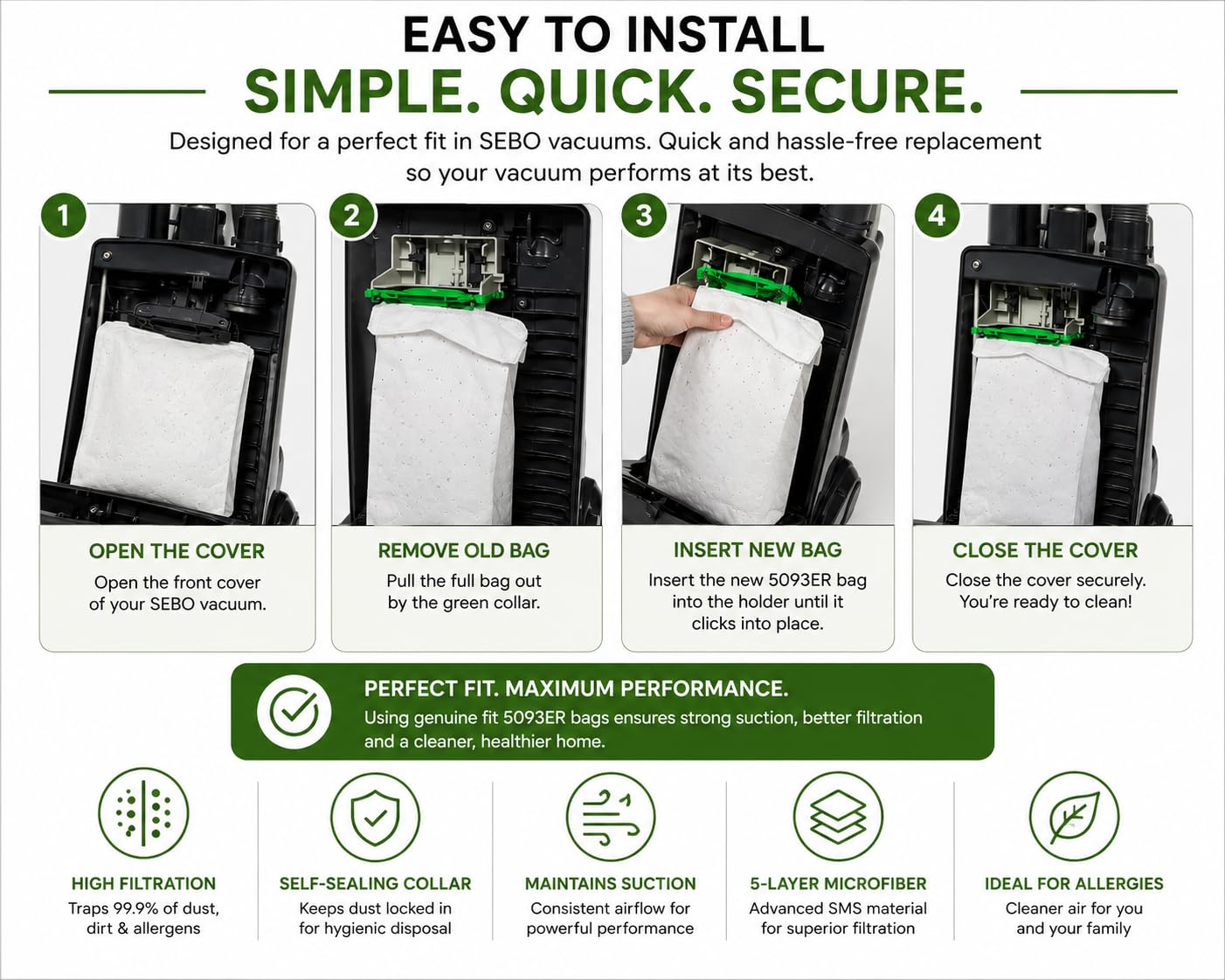 EASY TO INSTALL

SIMPLE. QUICK. SECURE.

Designed for a perfect fit in SEBO vacuums. Quick and hassle-free replacement so your vacuum performs at its best.

1

OPEN THE COVER

Open the front cover of your SEBO vacuum.

2

REMOVE OLD BAG

Pull the full bag out by the green collar.

3

INSERT NEW BAG

Insert the new 5093ER bag into the holder until it clicks into place.

4

CLOSE THE COVER

Close the cover securely. You're ready to clean!

PERFECT FIT. MAXIMUM PERFORMANCE.

Using genuine fit 5093ER bags ensures strong suction, better filtration and a cleaner, healthier home.

HIGH FILTRATION

Traps 99.9% of dust, dirt & allergens

SELF-SEALING COLLAR

Keeps dust locked in for hygienic disposal

MAINTAINS SUCTION

Consistent airflow for powerful performance

5-LAYER MICROFIBER

Advanced SMS material for superior filtration

IDEAL FOR ALLERGIES

Cleaner air for you and your family