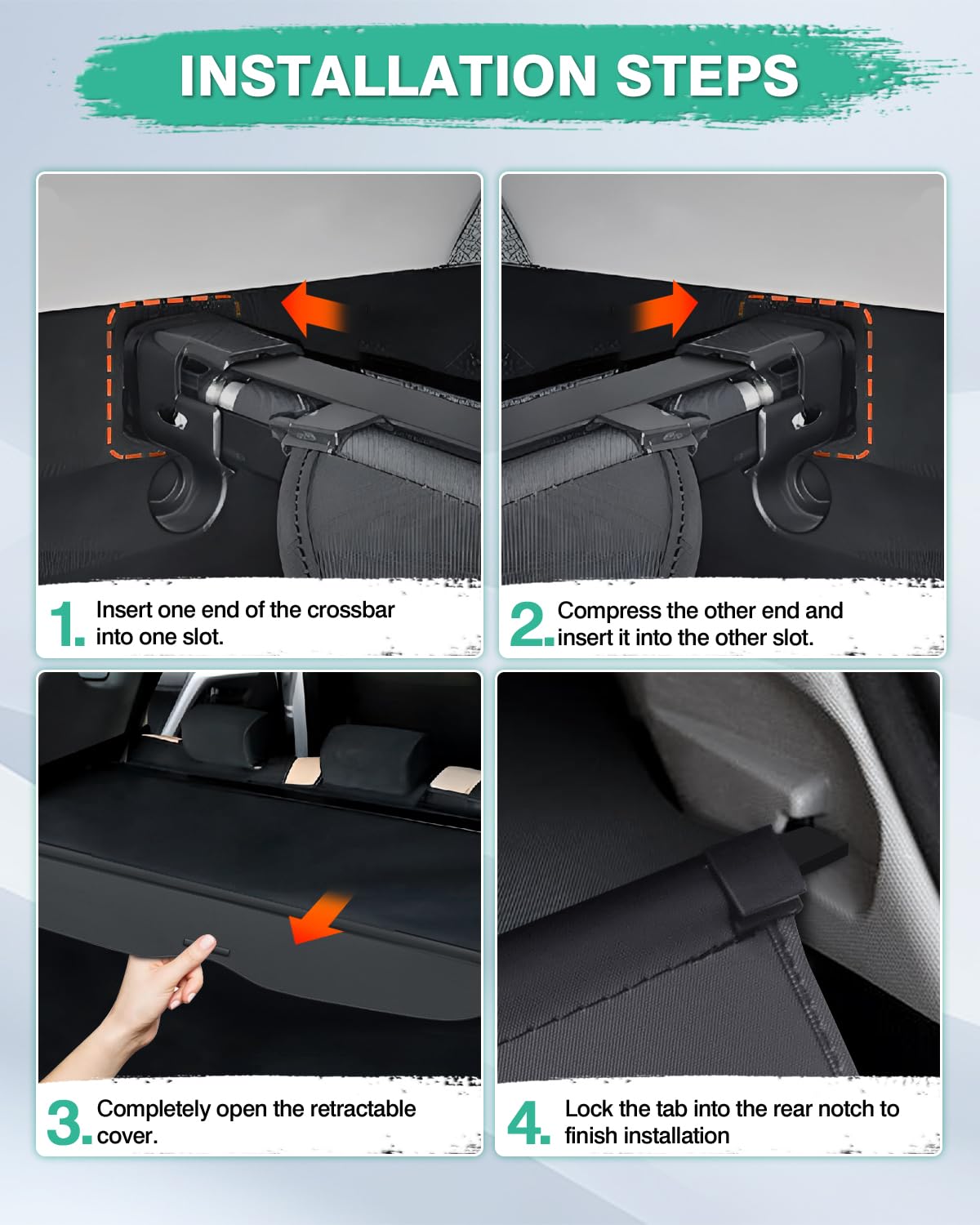 INSTALLATION STEPS

1. Insert one end of the crossbar into one slot.

2. Compress the other end and insert it into the other slot.

3. Completely open the retractable cover.

4. Lock the tab into the rear notch to finish installation