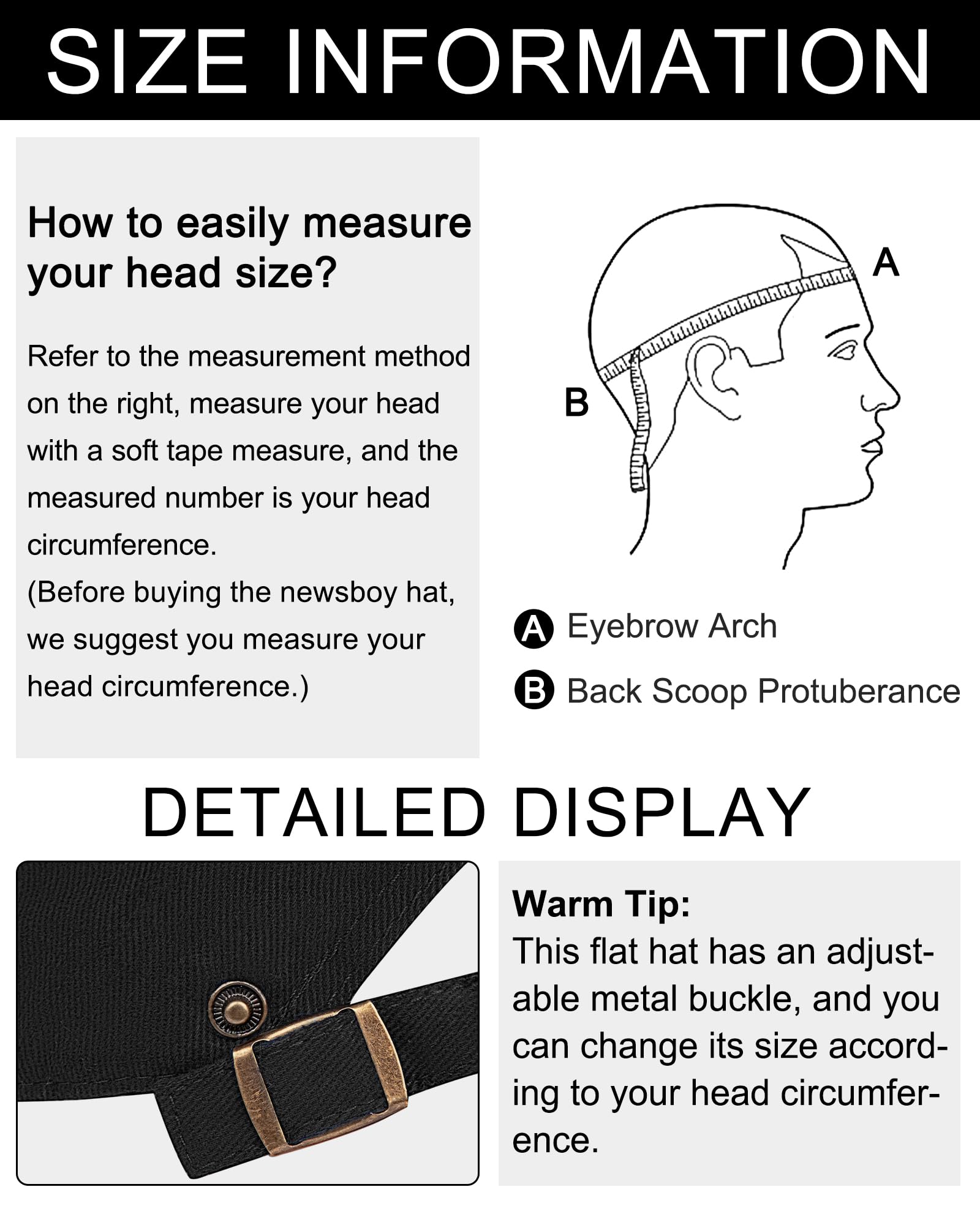 SIZE INFORMATION

How to easily measure your head size?

Refer to the measurement method on the right, measure your head with a soft tape measure, and the measured number is your head circumference.
(Before buying the newsboy hat, we suggest you measure your head circumference.)

A

B

A Eyebrow Arch

B Back Scoop Protuberance

DETAILED DISPLAY

Warm Tip:
This flat hat has an adjustable metal buckle, and you can change its size according to your head circumference.