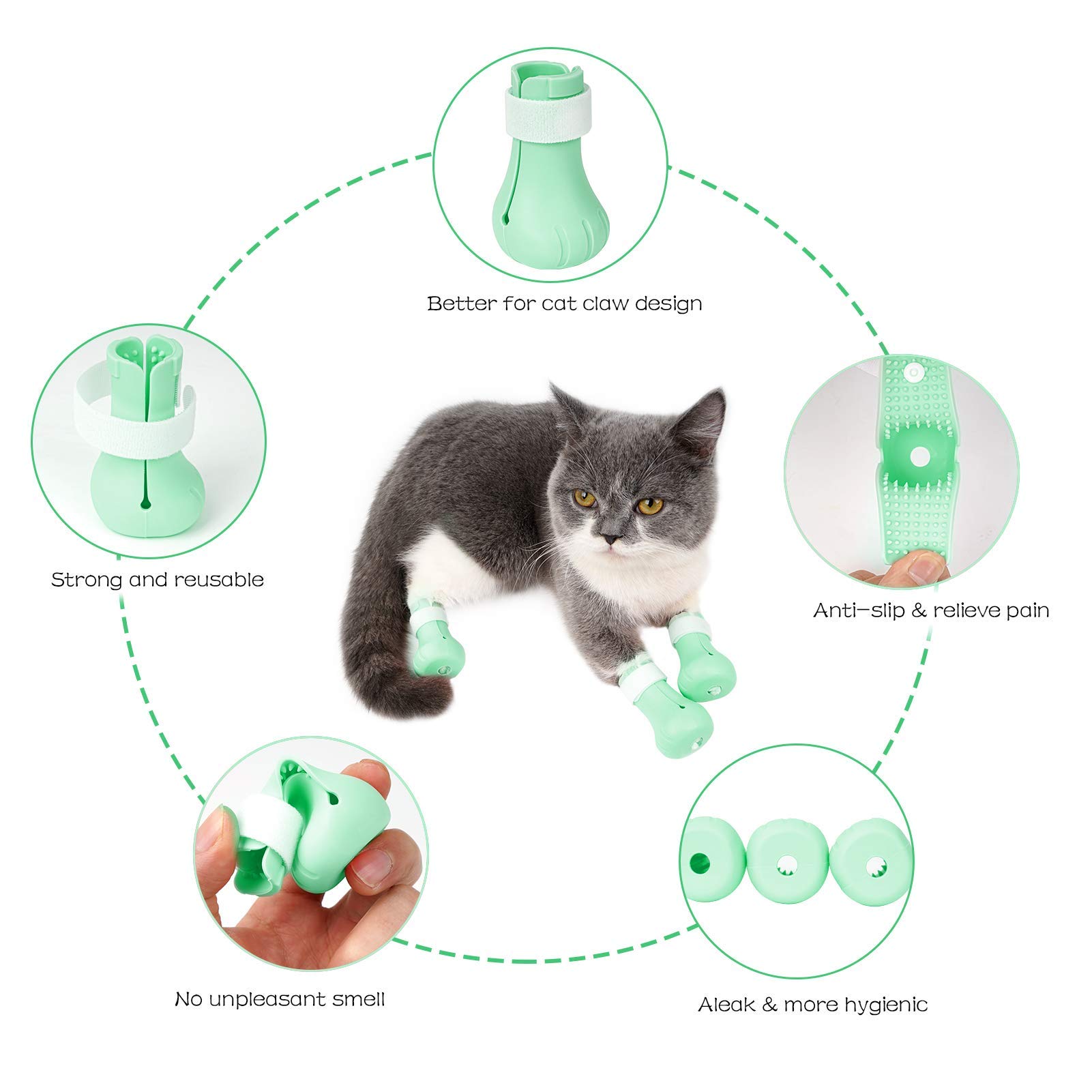 Better for cat claw design

Strong and reusable

Anti-slip & relieve pain

No unpleasant smell

Aleak & more hygienic