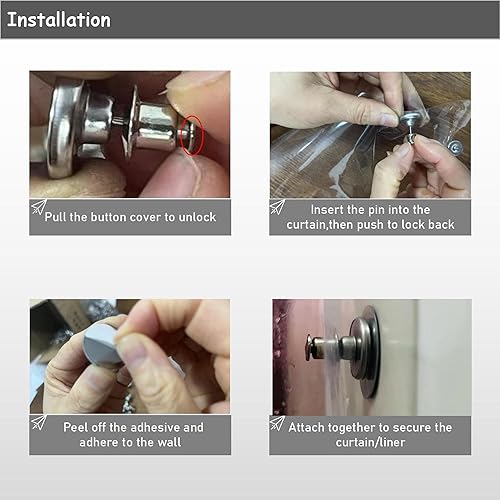 Installation

Pull the button cover to unlock

Insert the pin into the curtain,then push to lock back

Peel off the adhesive and adhere to the wall

Attach together to secure the curtain/liner