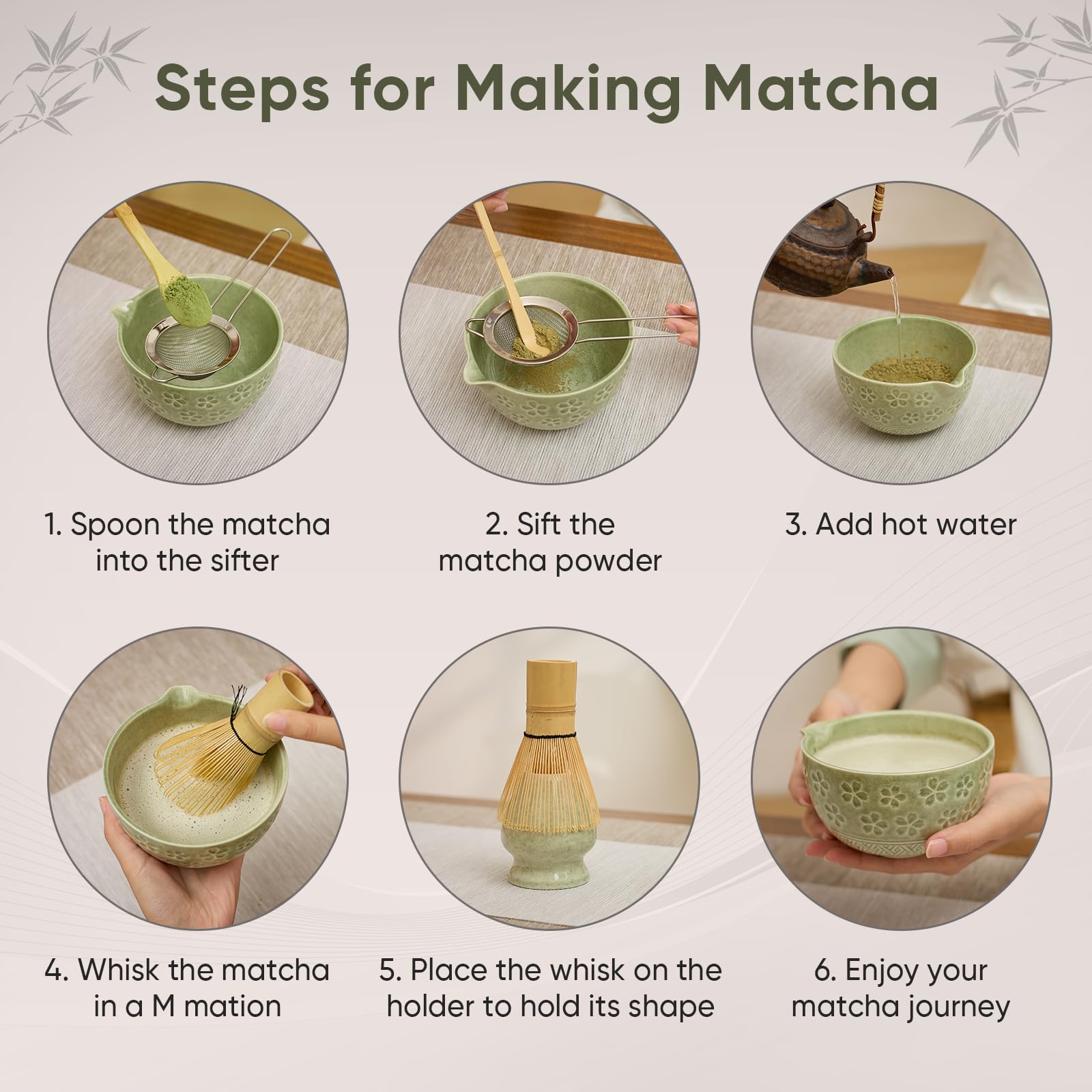 Steps for Making Matcha

1. Spoon the matcha into the sifter

2. Sift the matcha powder

3. Add hot water

4. Whisk the matcha in a M mation

5. Place the whisk on the holder to hold its shape

6. Enjoy your matcha journey