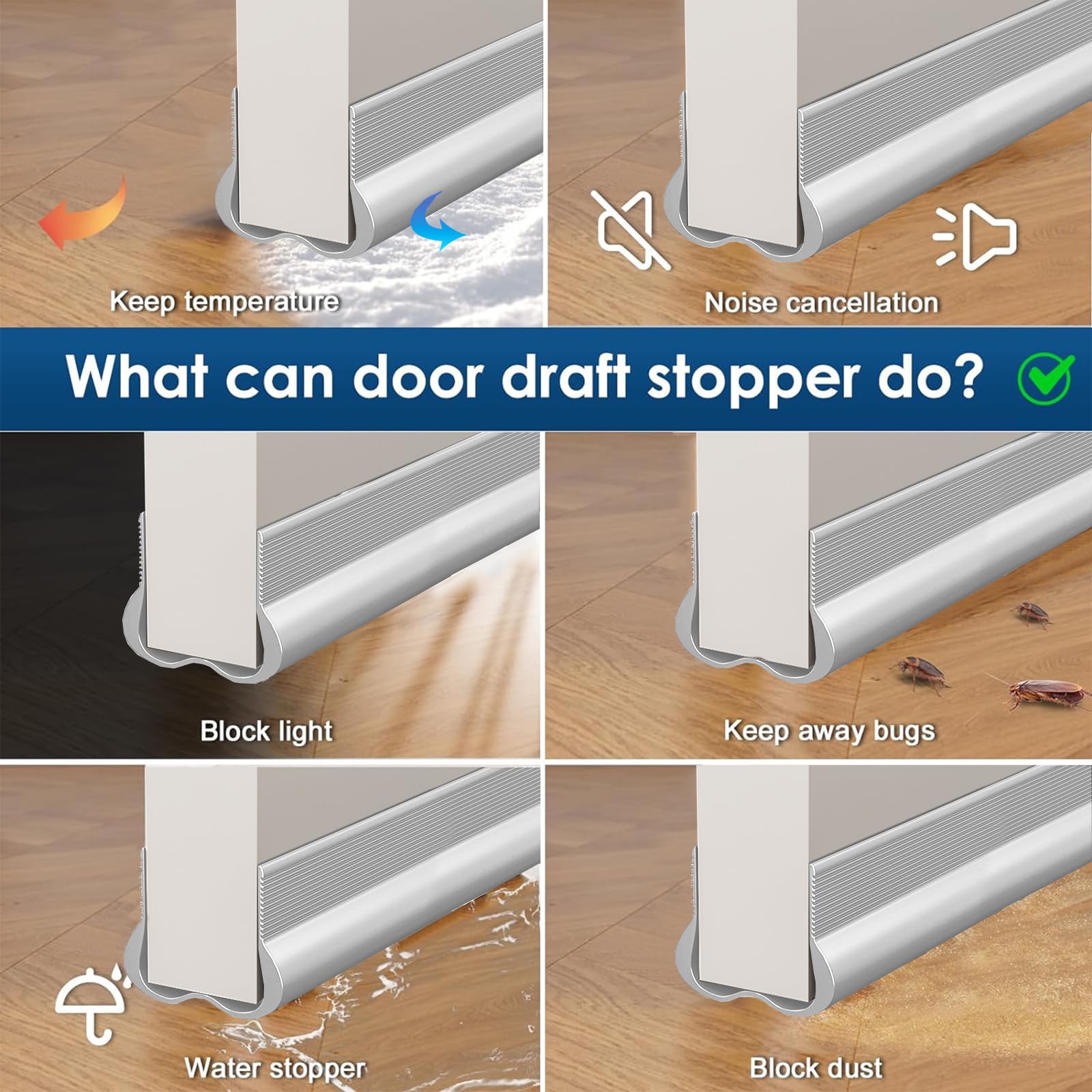 Keep temperature

Noise cancellation

What can door draft stopper do?

Block light

Keep away bugs

Water stopper

Block dust