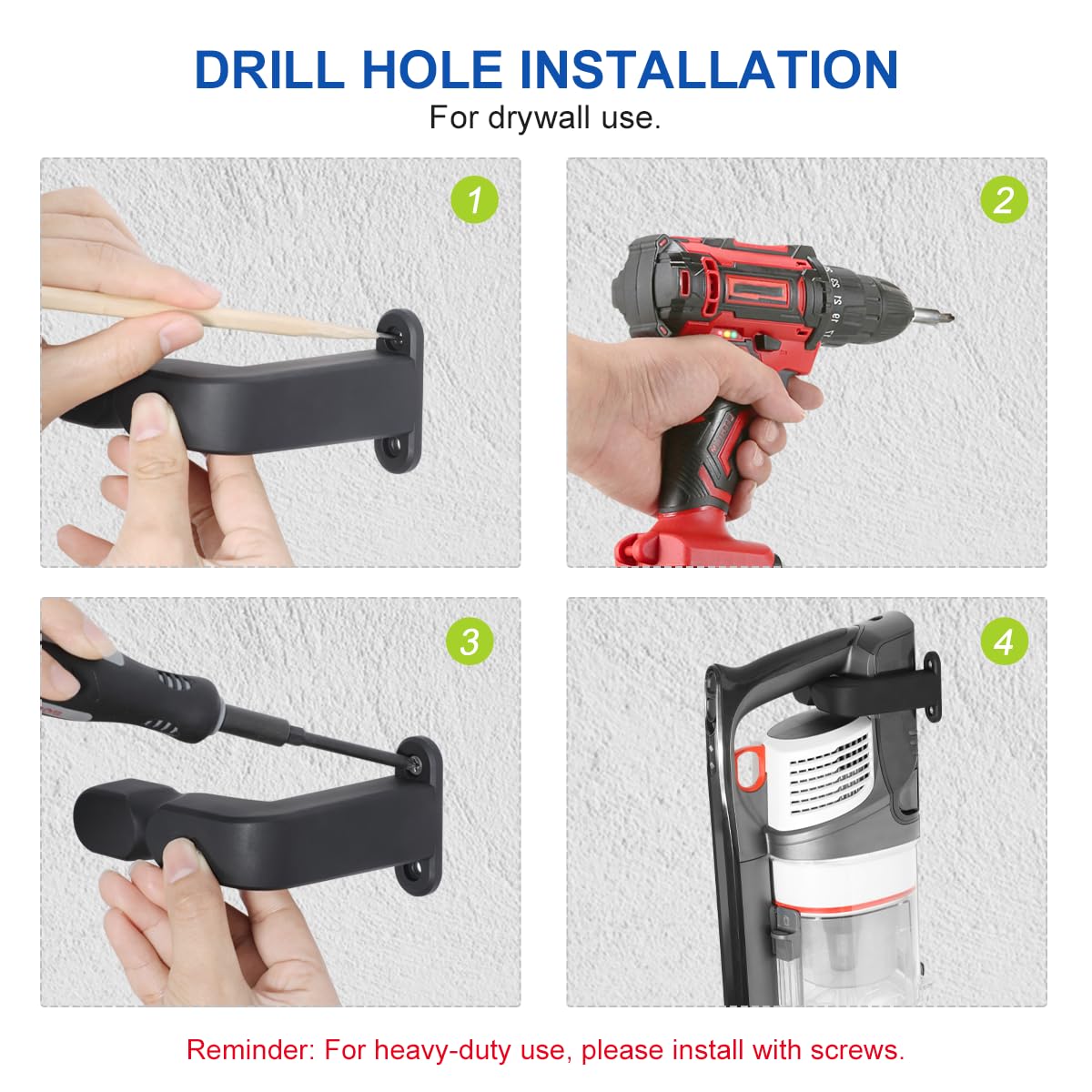 DRILL HOLE INSTALLATION
For drywall use.

1

2

3

4

Reminder: For heavy-duty use, please install with screws.