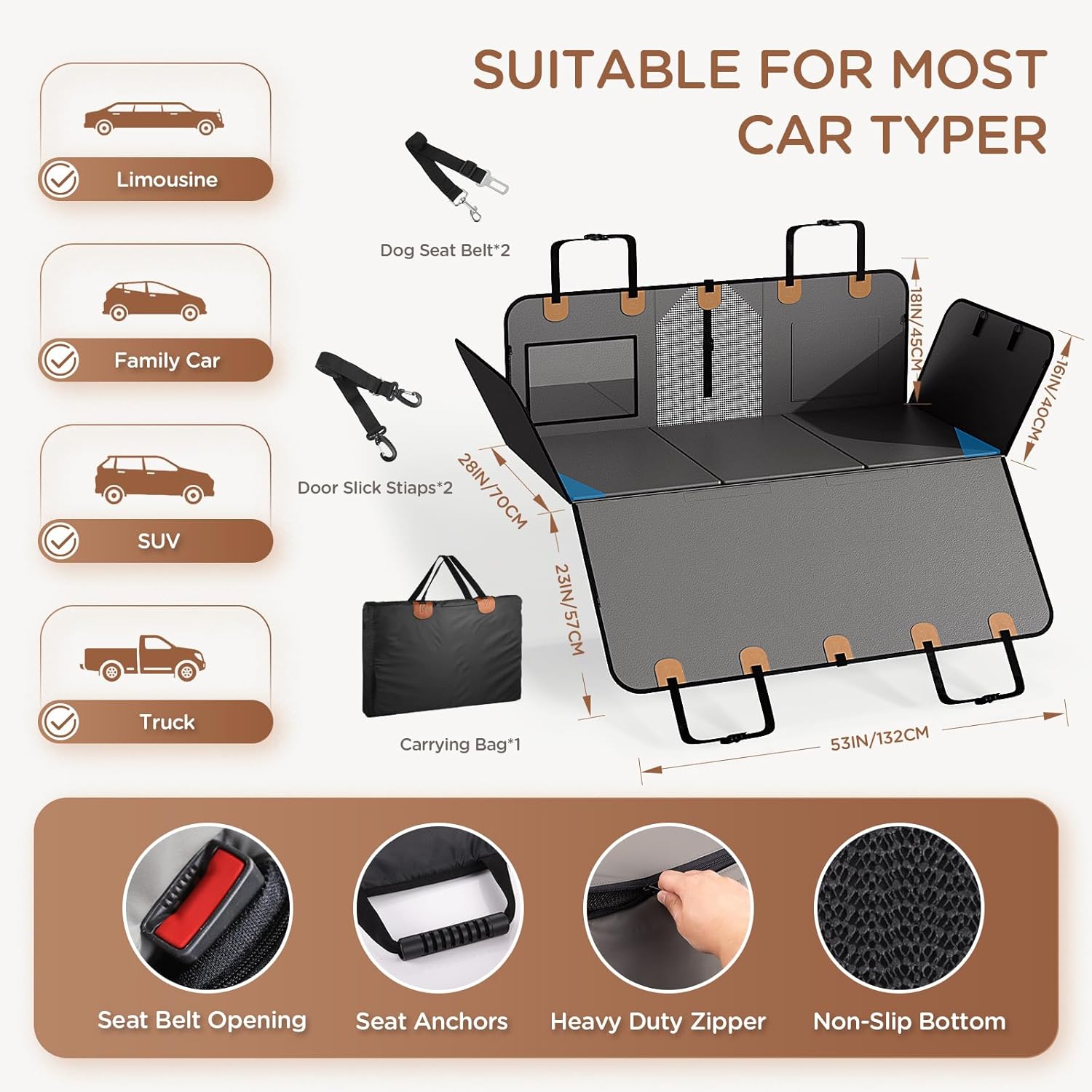 SUITABLE FOR MOST CAR TYPER

Limousine

Family Car

SUV

Truck

Dog Seat Belt*2

Door Slick Stiaps*2

Carrying Bag*1

18IN/45CM

16IN/40CM

28IN/70CM

23IN/57CM

53IN/132CM

Seat Belt Opening

Seat Anchors

Heavy Duty Zipper

Non-Slip Bottom