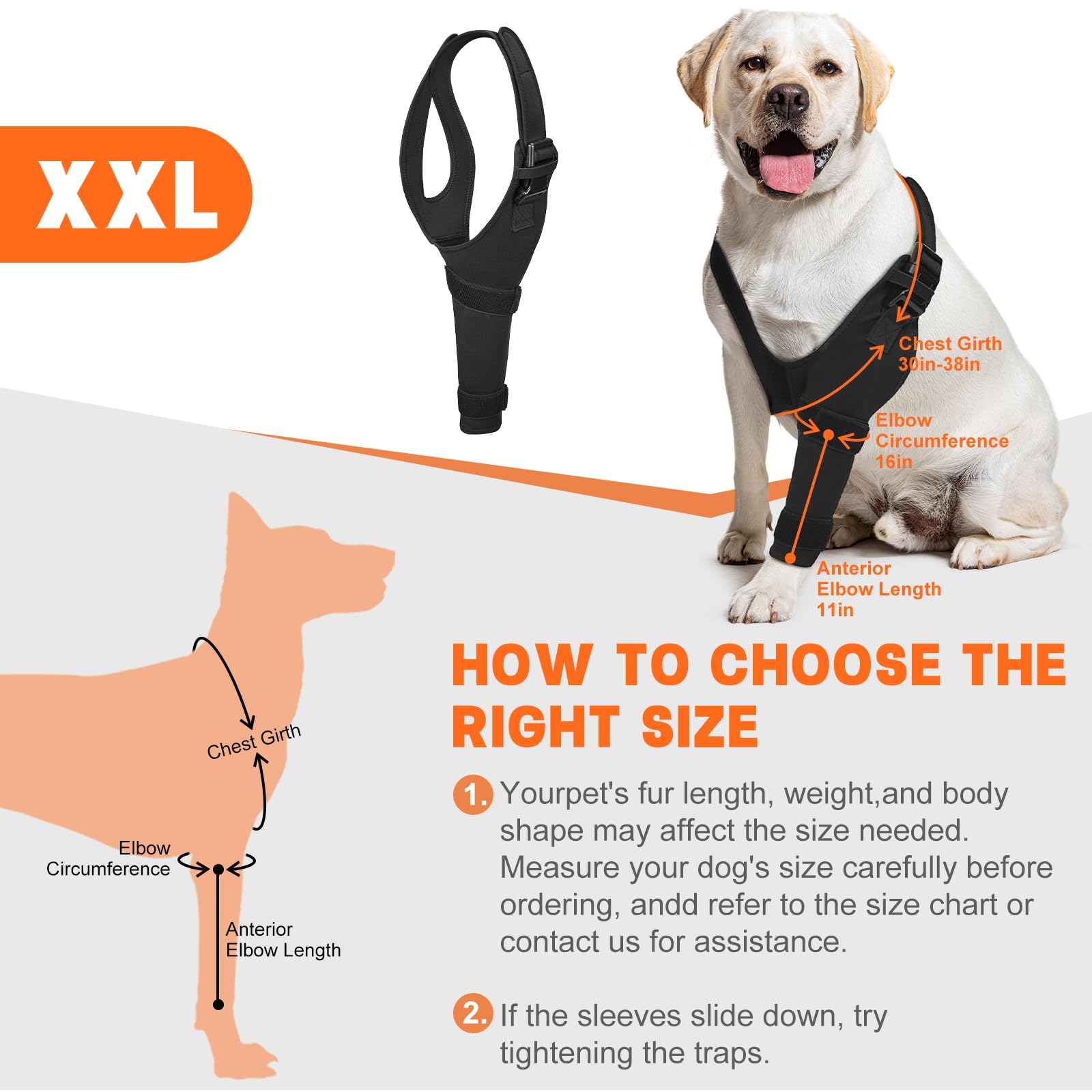 XXL

Chest Girth
30in-38in

Elbow
Circumference
16in

Anterior
Elbow Length
11in

Chest Girth

Elbow
Circumference

Anterior
Elbow Length

HOW TO CHOOSE THE RIGHT SIZE

1. Yourpet's fur length, weight,and body shape may affect the size needed. Measure your dog's size carefully before ordering, andd refer to the size chart or contact us for assistance.

2. If the sleeves slide down, try tightening the traps.