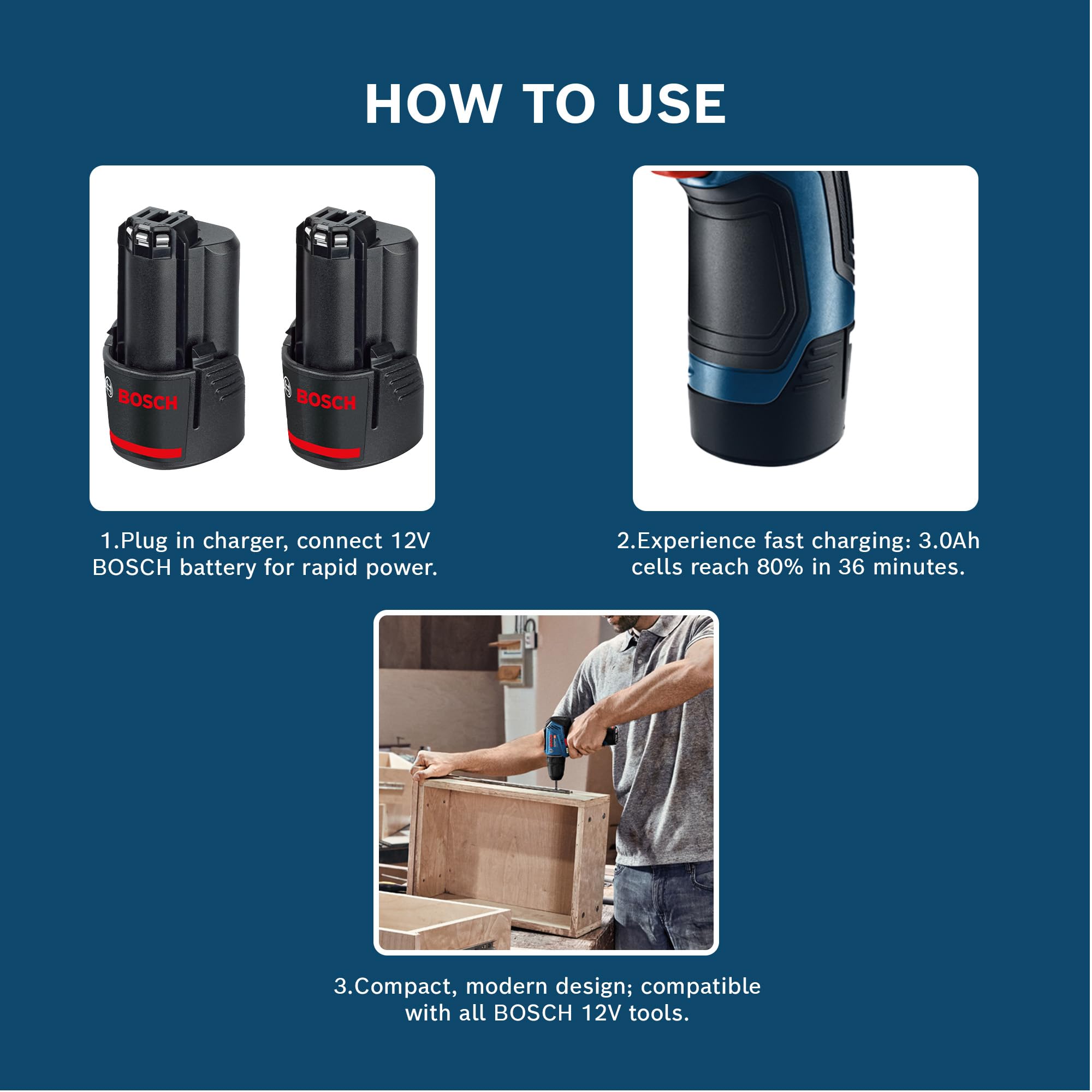 HOW TO USE

BOSCH

BOSCH

1.Plug in charger, connect 12V BOSCH battery for rapid power.

2.Experience fast charging: 3.0Ah cells reach 80% in 36 minutes.

3.Compact, modern design; compatible with all BOSCH 12V tools.