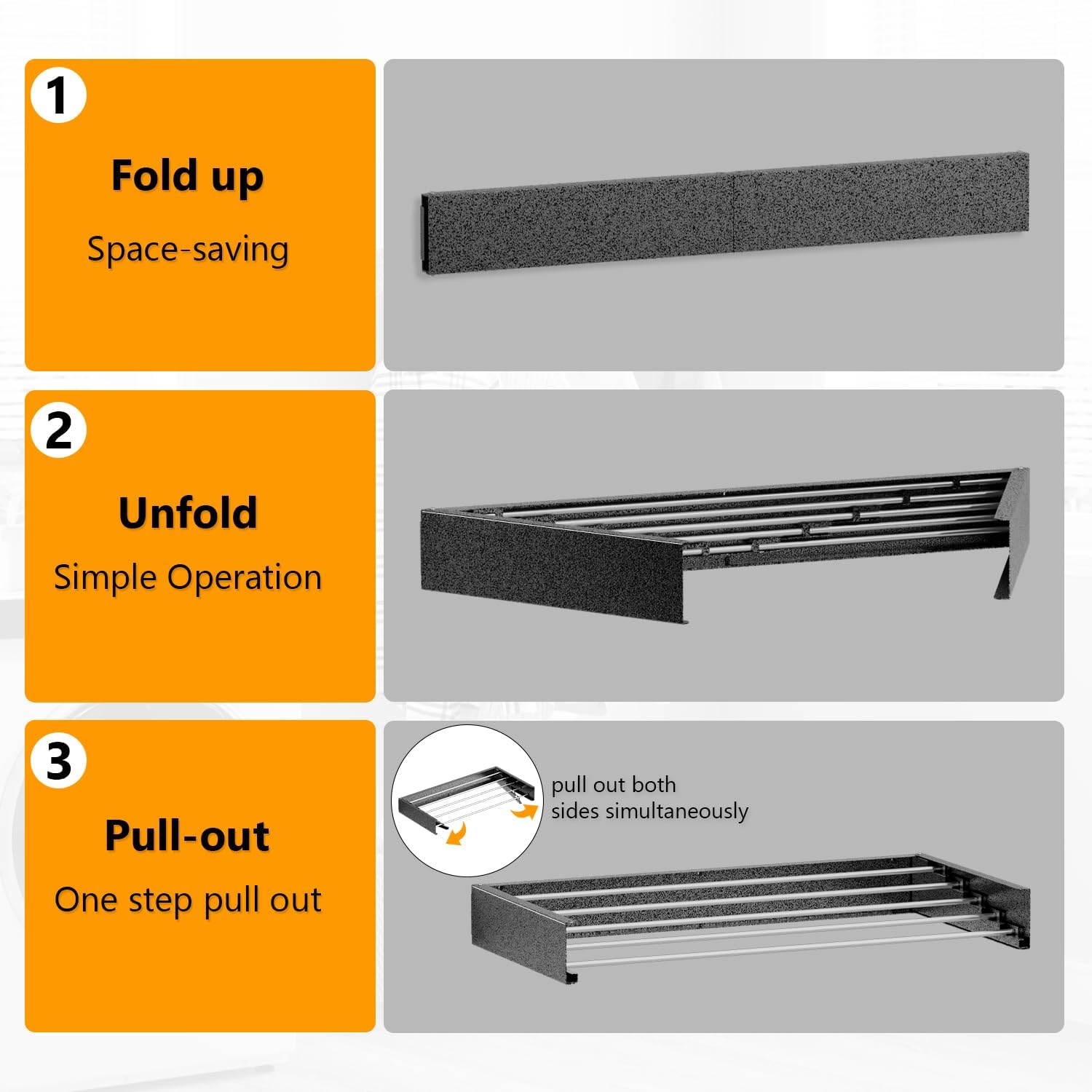 1

Fold up

Space-saving

2

Unfold

Simple Operation

3

Pull-out

One step pull out

pull out both sides simultaneously