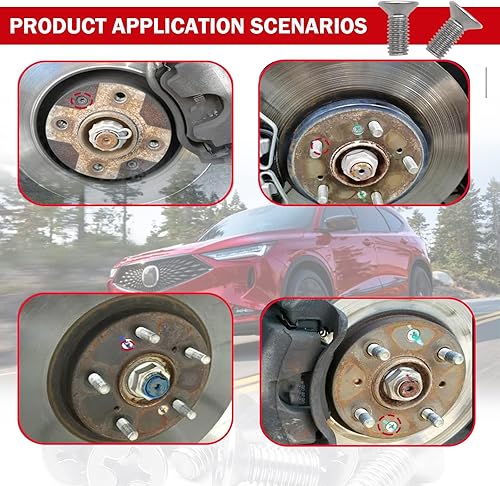 PRODUCT APPLICATION SCENARIOS