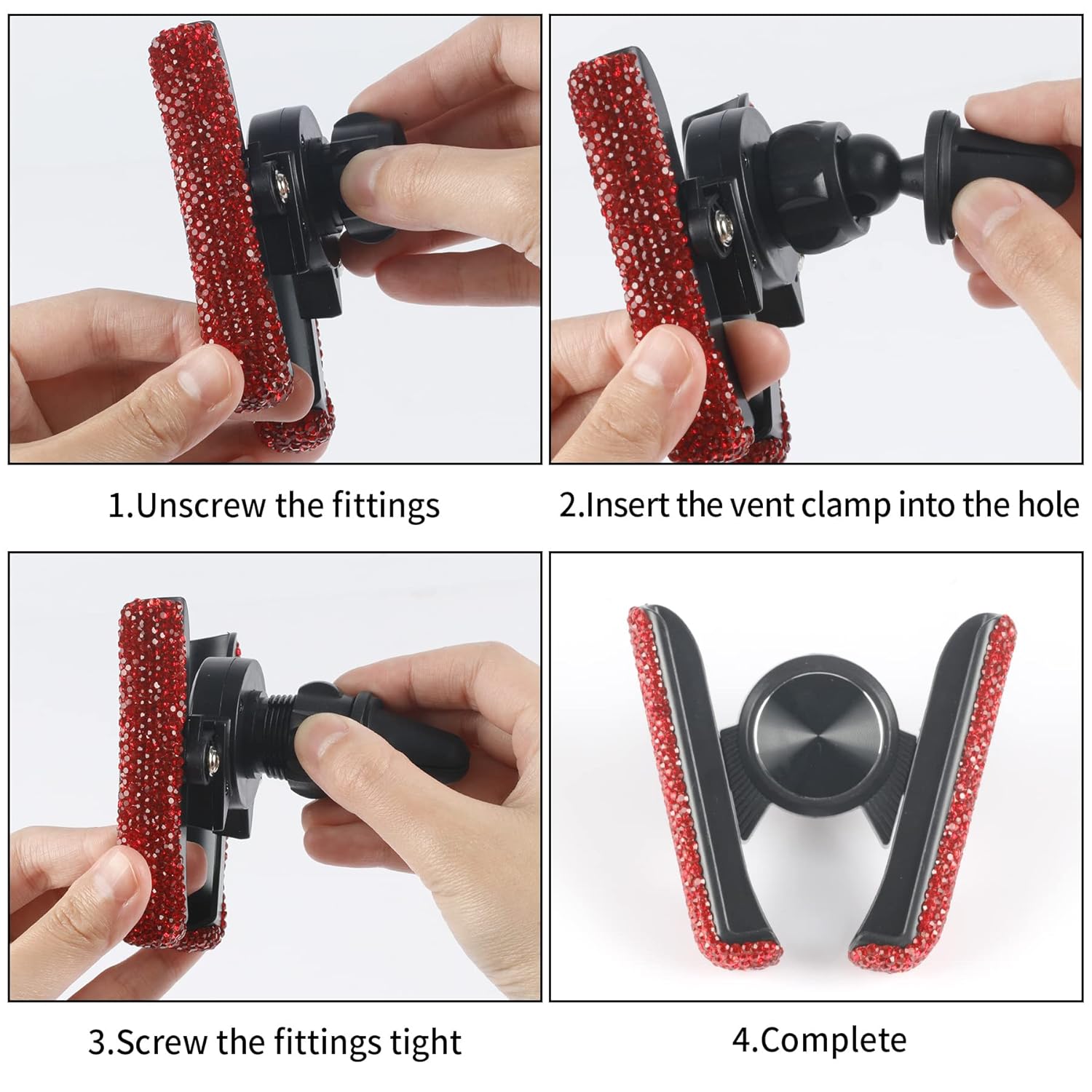 1.Unscrew the fittings

2.Insert the vent clamp into the hole

3.Screw the fittings tight

4.Complete