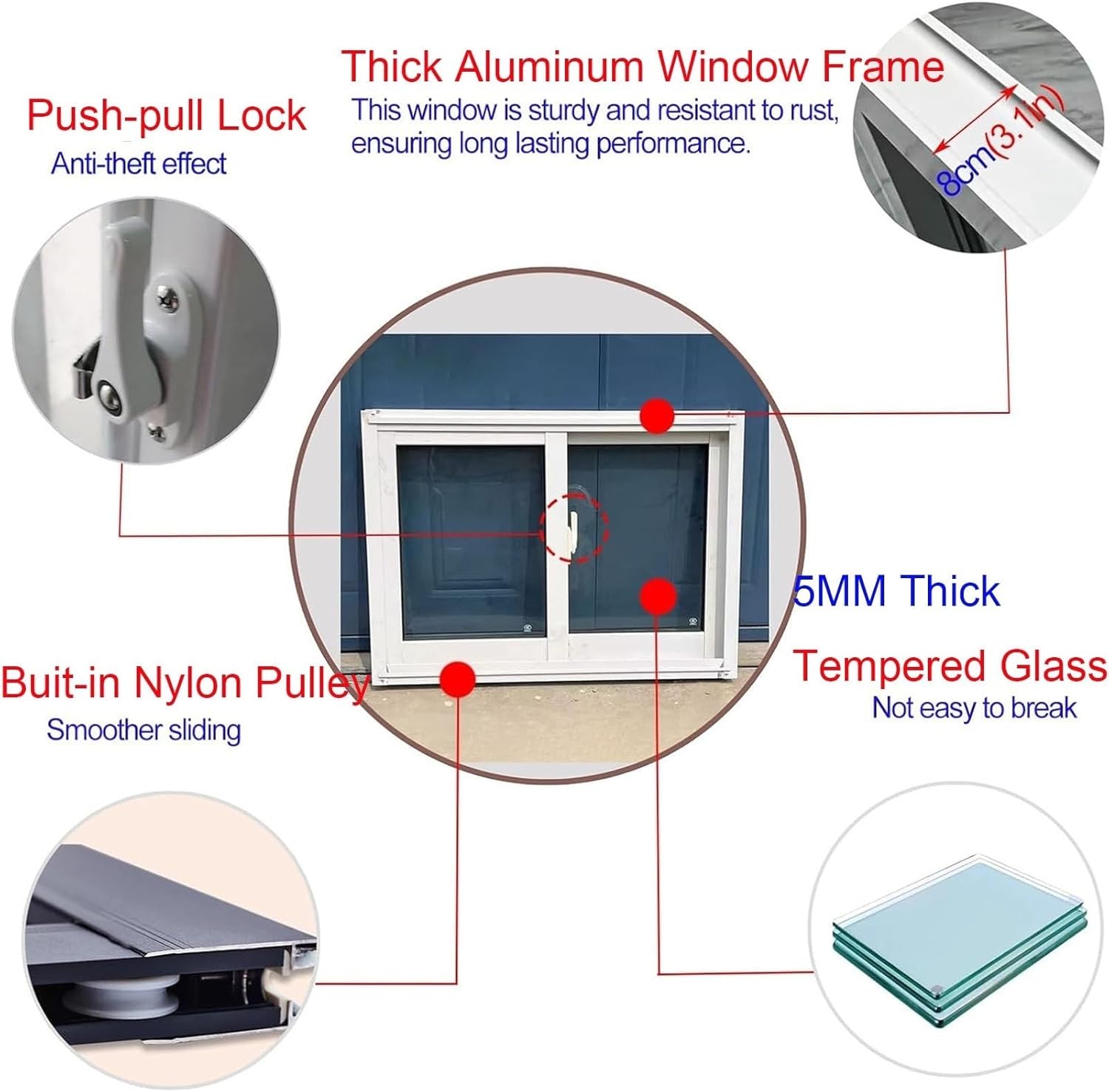 Thick Aluminum Window Frame
This window is sturdy and resistant to rust, ensuring long lasting performance.

8cm(3.1in)

Push-pull Lock
Anti-theft effect

5MM Thick

Tempered Glass
Not easy to break

Buit-in Nylon Pulley
Smoother sliding