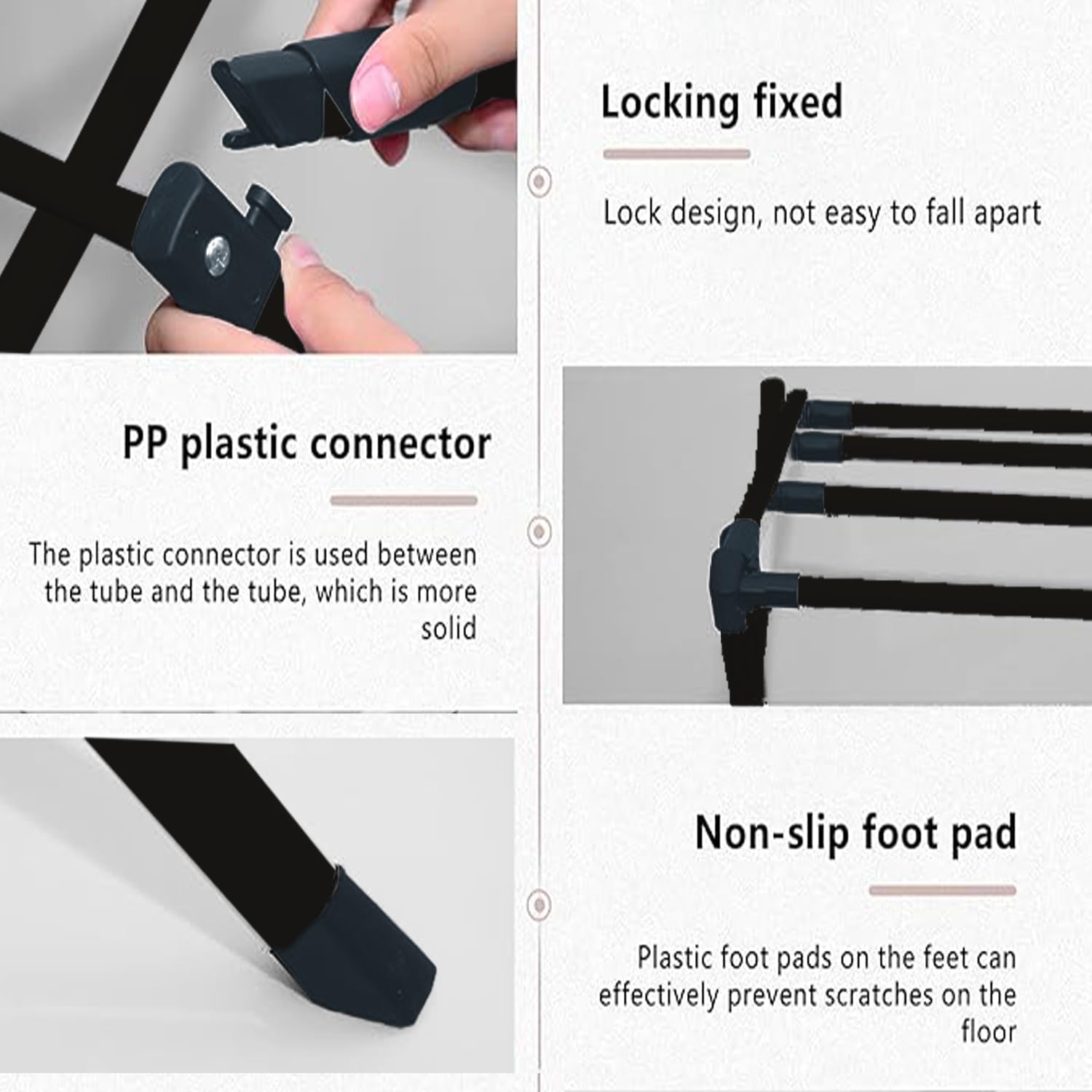 Locking fixed

Lock design, not easy to fall apart

PP plastic connector

The plastic connector is used between the tube and the tube, which is more solid

Non-slip foot pad

Plastic foot pads on the feet can effectively prevent scratches on the floor