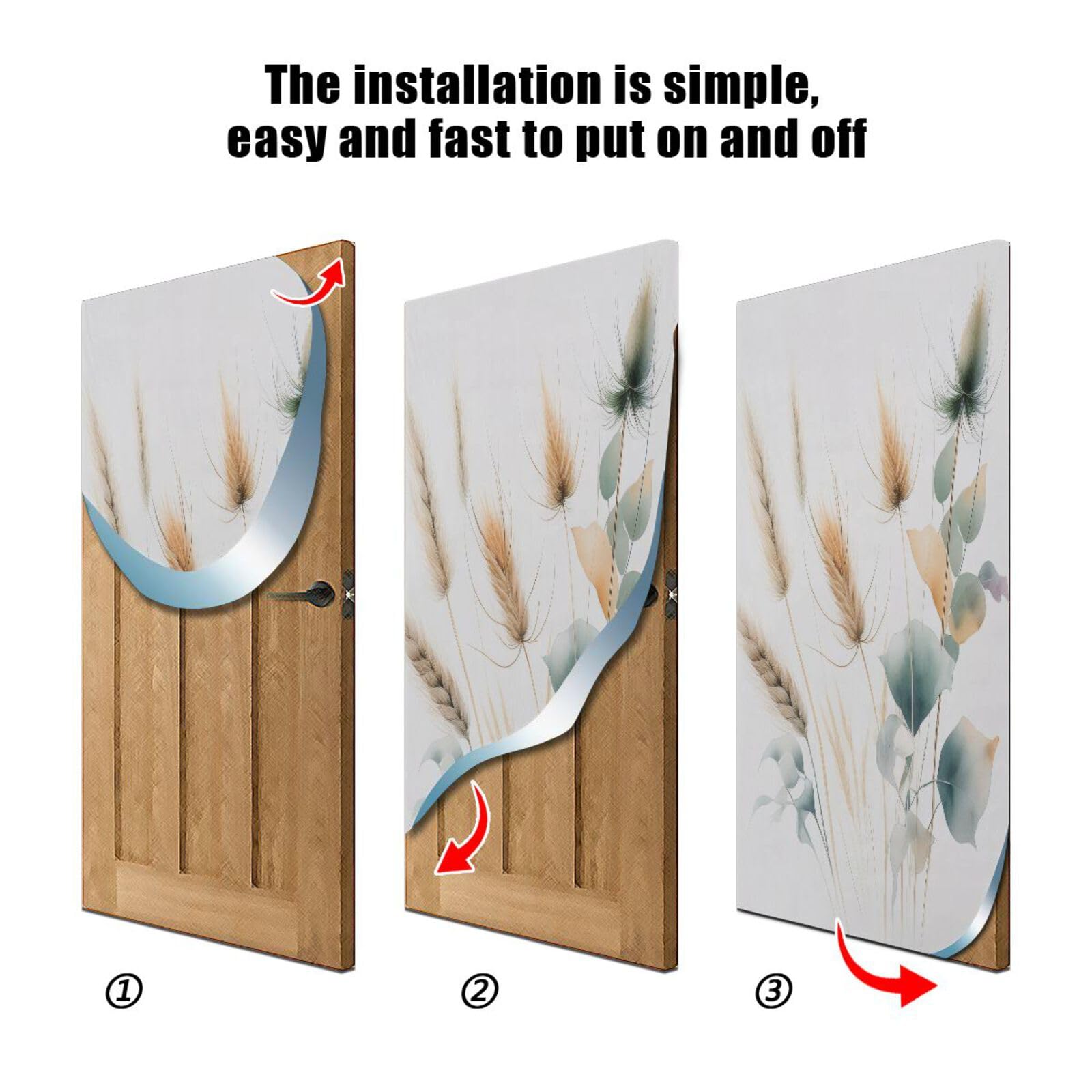 The installation is simple, easy and fast to put on and off

①

②

③