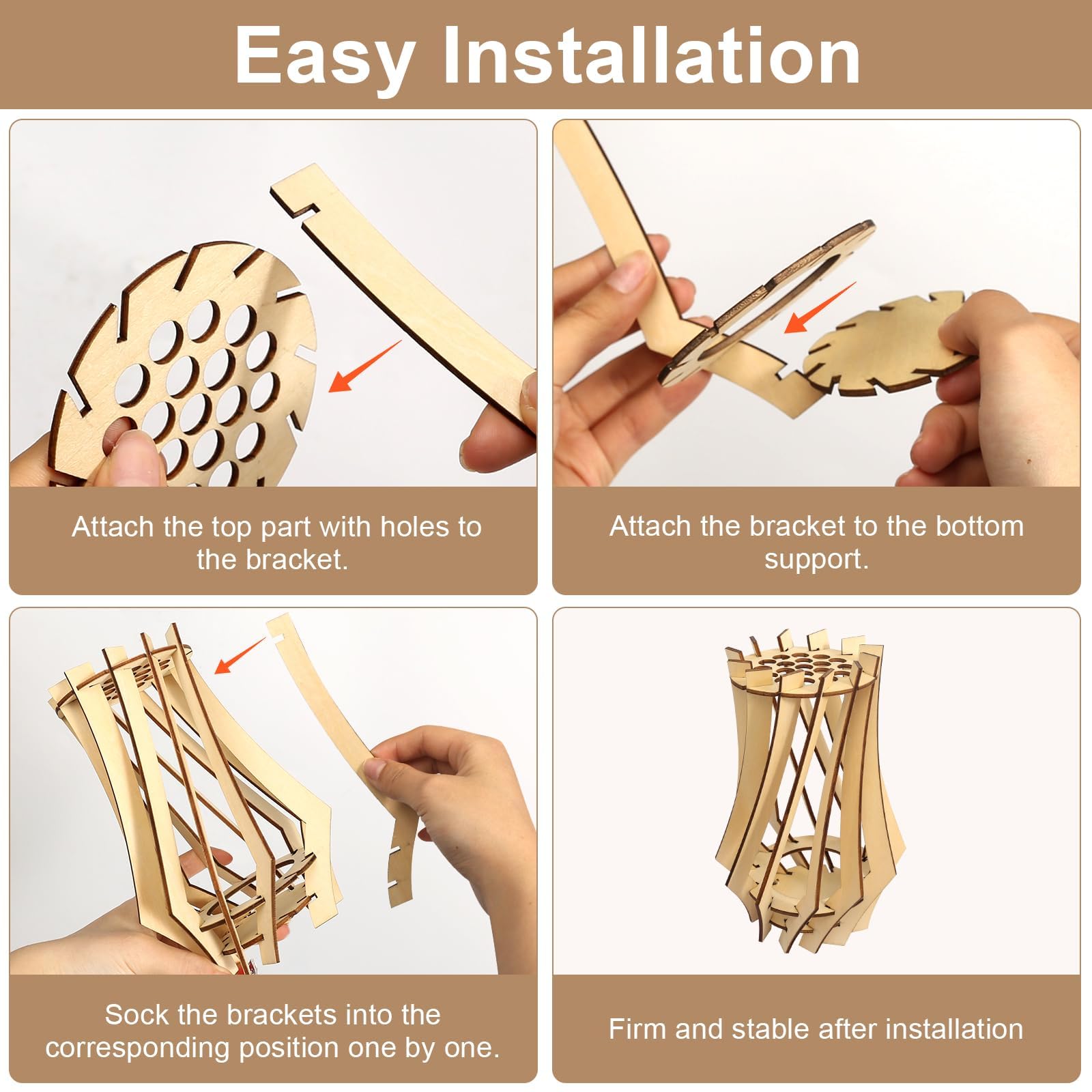 Easy Installation

Attach the top part with holes to the bracket.

Attach the bracket to the bottom support.

Sock the brackets into the corresponding position one by one.

Firm and stable after installation