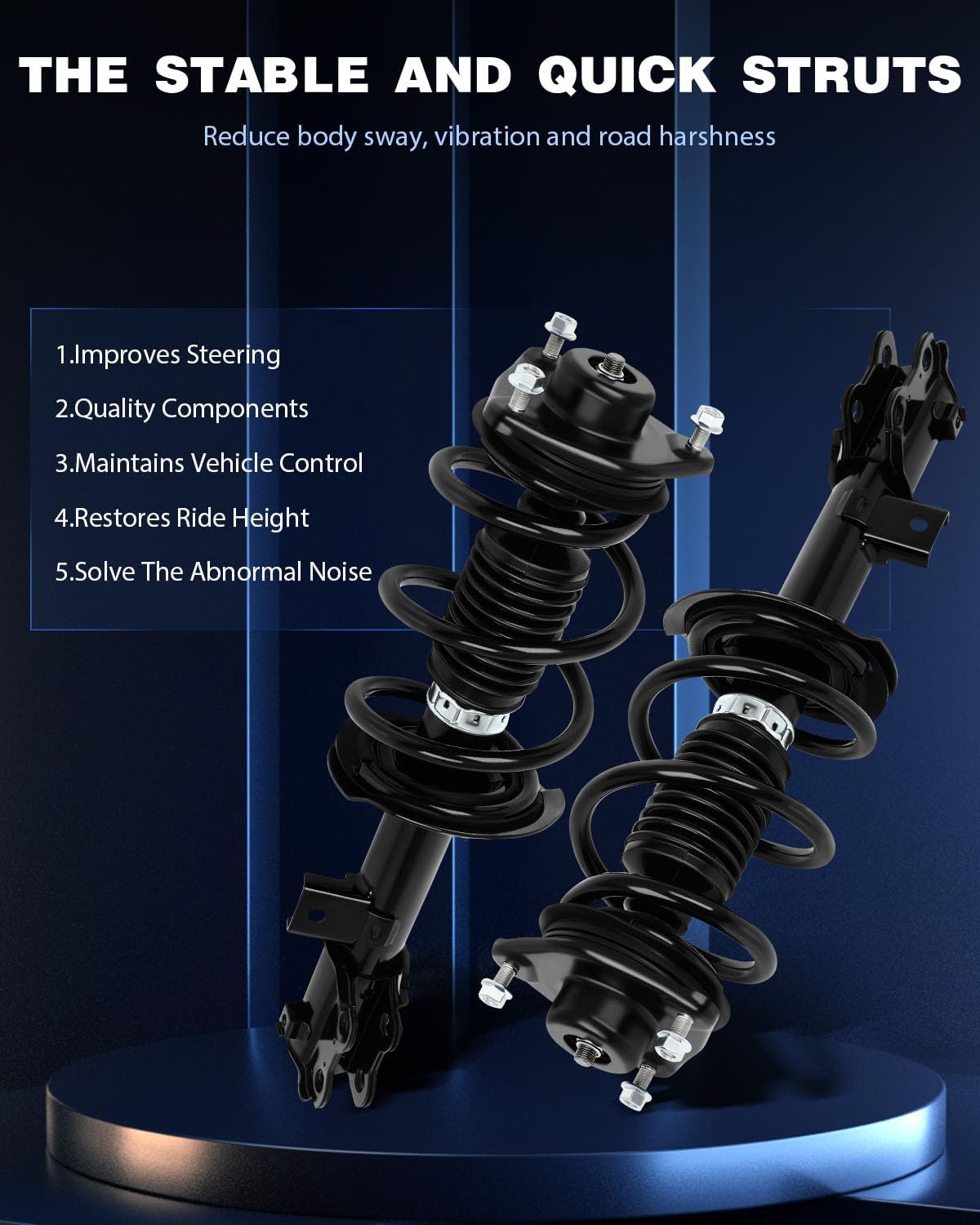 THE STABLE AND QUICK STRUTS

Reduce body sway, vibration and road harshness

1.Improves Steering

2.Quality Components

3.Maintains Vehicle Control

4.Restores Ride Height

5.Solve The Abnormal Noise