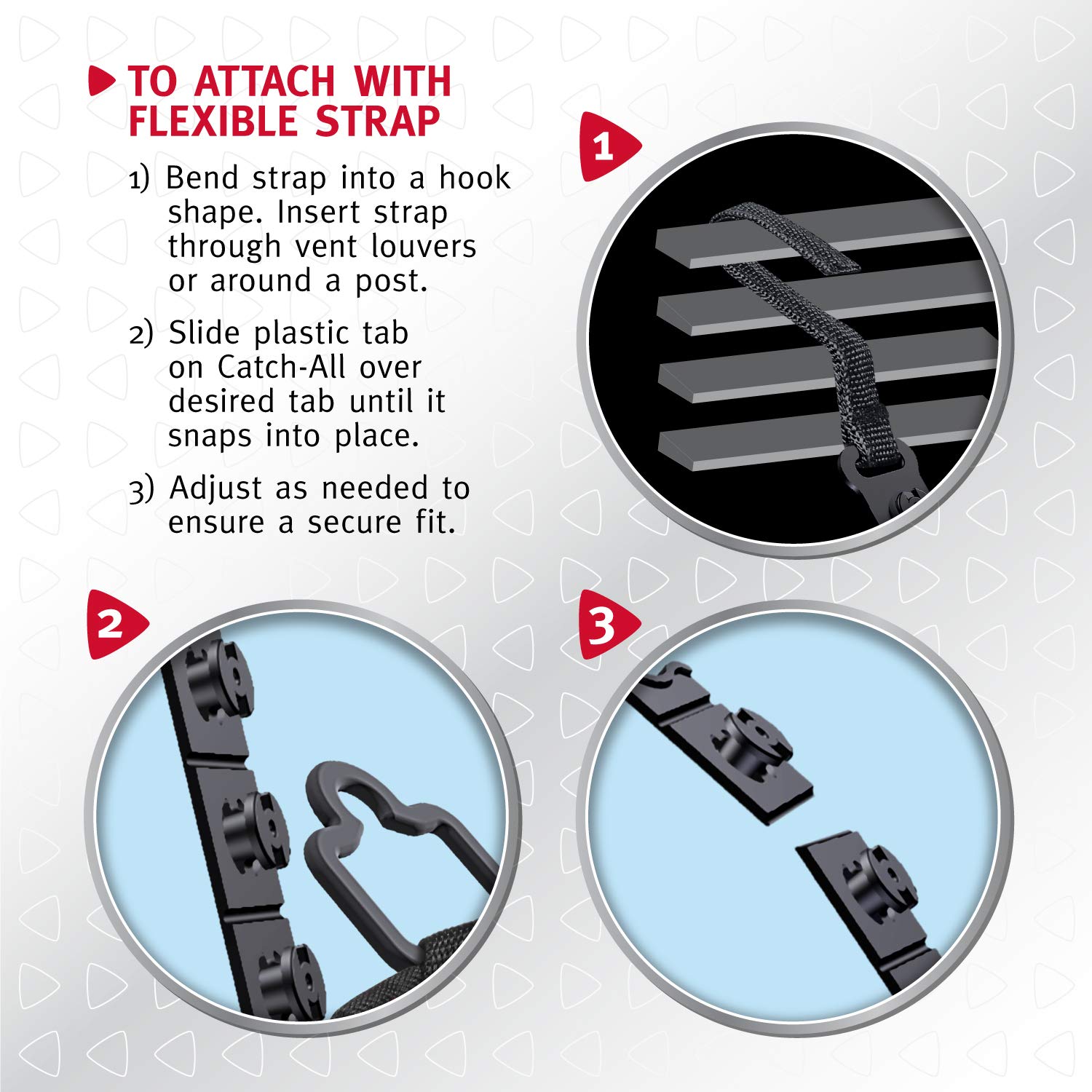 TO ATTACH WITH FLEXIBLE STRAP

1) Bend strap into a hook shape. Insert strap through vent louvers or around a post.

2) Slide plastic tab on Catch-All over desired tab until it snaps into place.

3) Adjust as needed to ensure a secure fit.

1

2

3