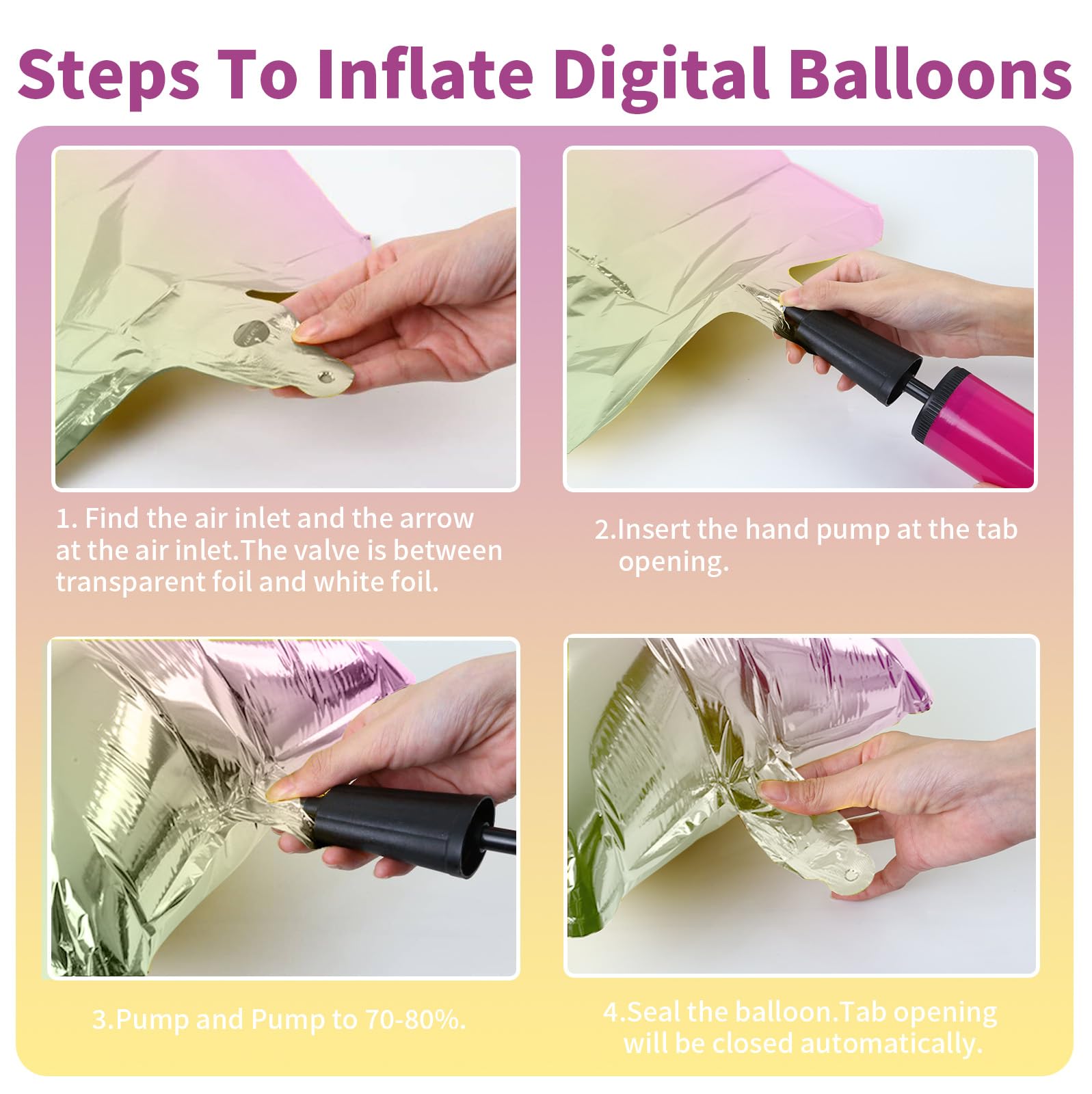 Steps To Inflate Digital Balloons

1. Find the air inlet and the arrow at the air inlet.The valve is between transparent foil and white foil.

2.Insert the hand pump at the tab opening.

3.Pump and Pump to 70-80%.

4.Seal the balloon.Tab opening will be closed automatically.