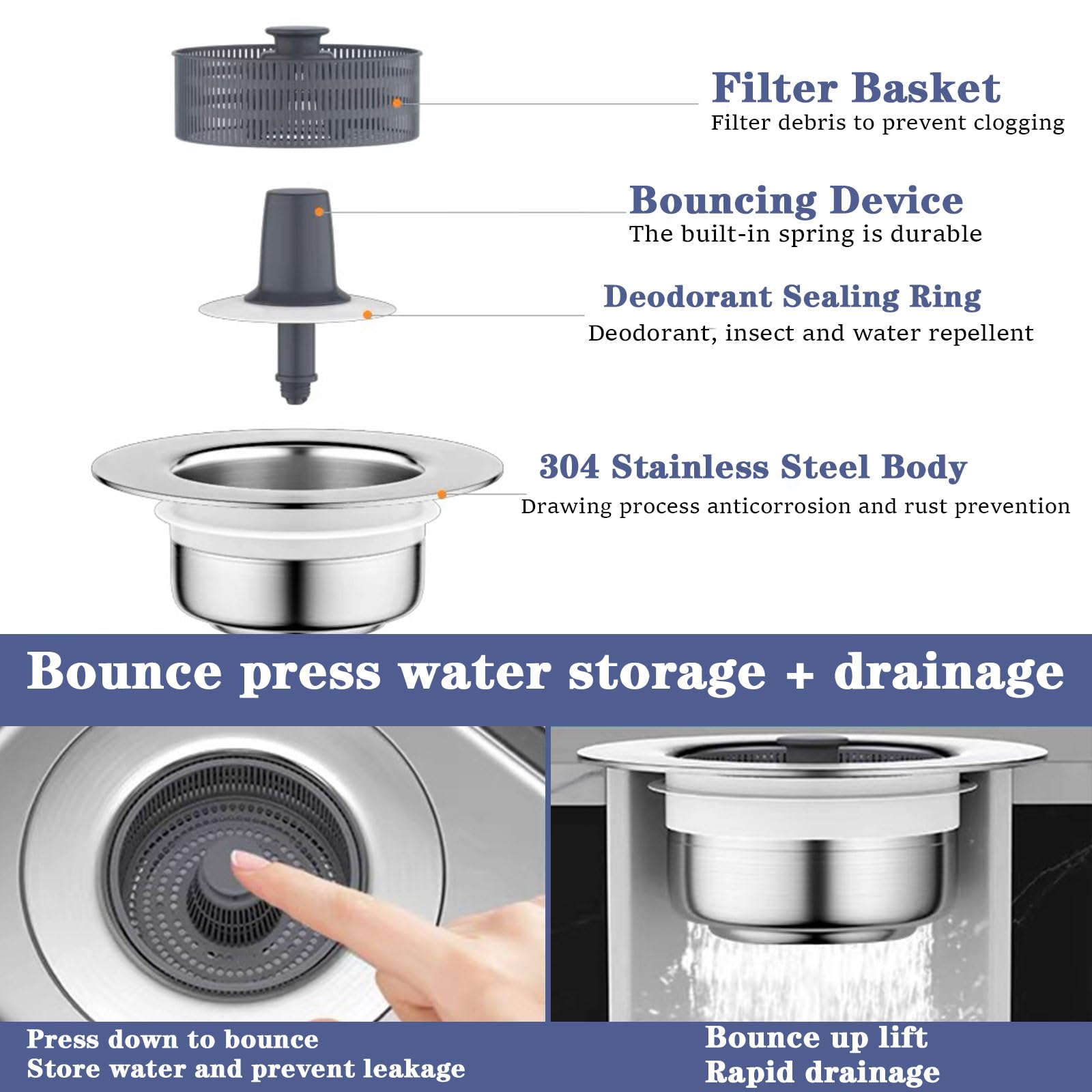 Filter Basket
Filter debris to prevent clogging

Bouncing Device
The built-in spring is durable

Deodorant Sealing Ring
Deodorant, insect and water repellent

304 Stainless Steel Body
Drawing process anticorrosion and rust prevention

Bounce press water storage + drainage

Press down to bounce
Store water and prevent leakage

Bounce up lift
Rapid drainage