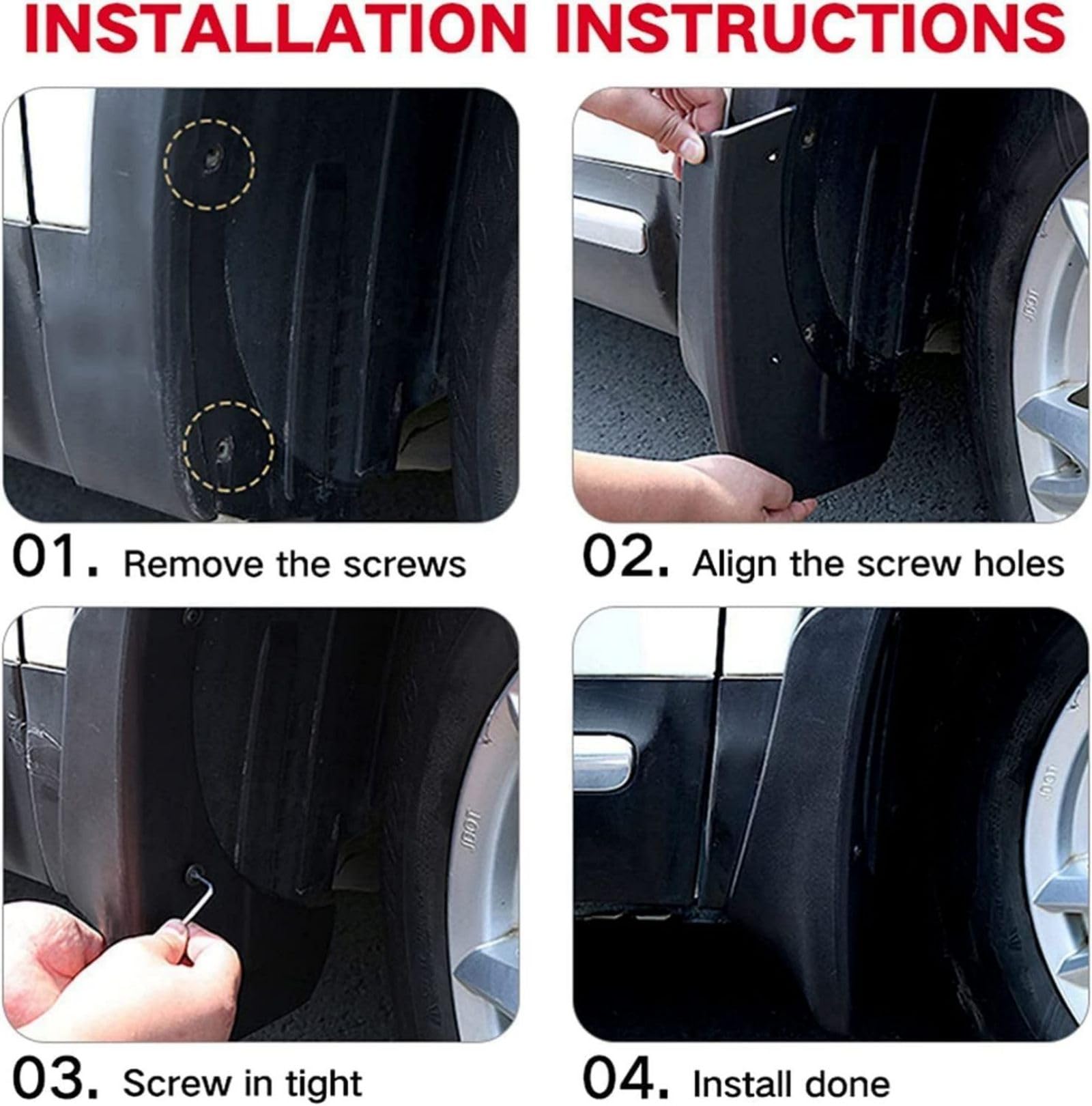 INSTALLATION INSTRUCTIONS

01. Remove the screws

02. Align the screw holes

03. Screw in tight

04. Install done