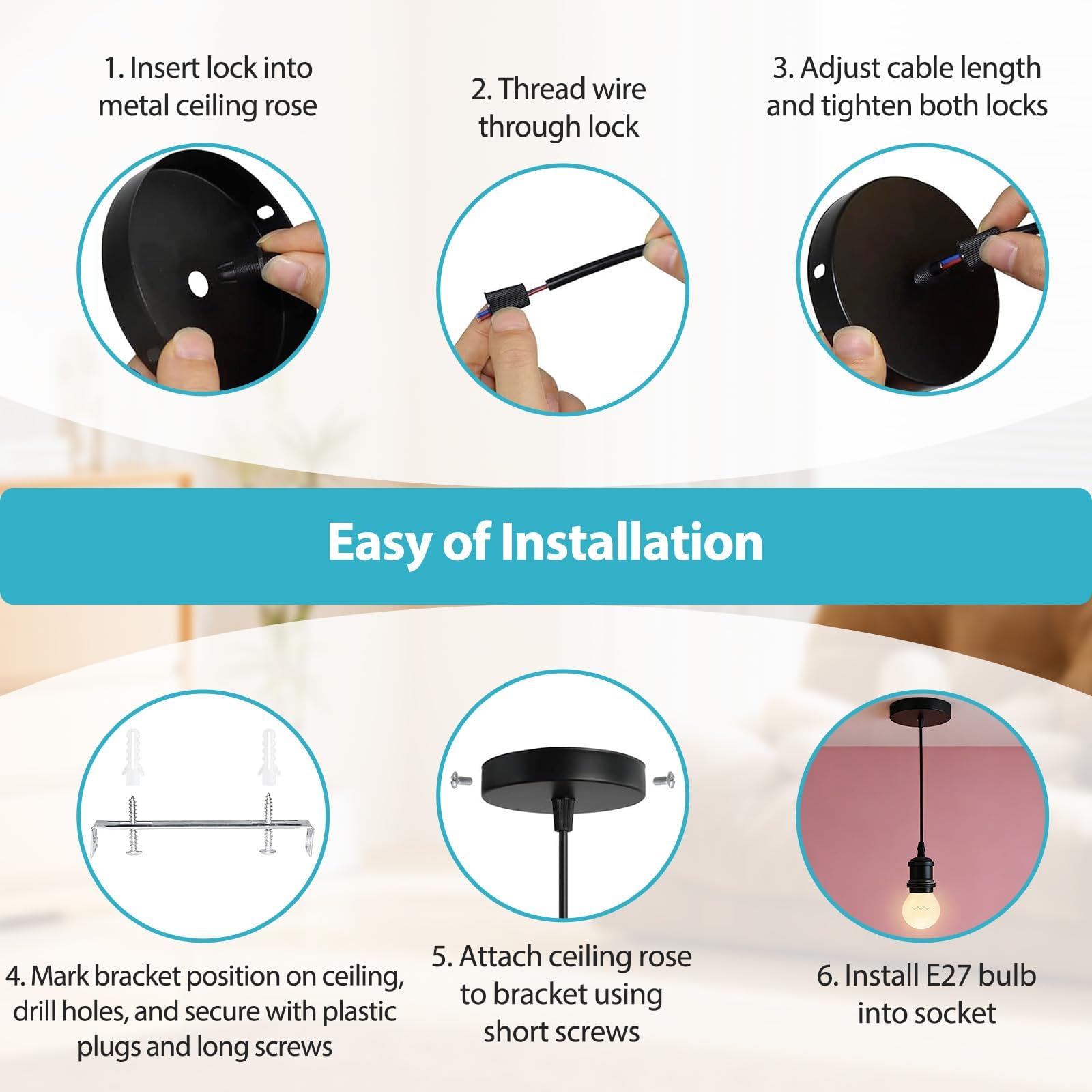 1. Insert lock into metal ceiling rose

2. Thread wire through lock

3. Adjust cable length and tighten both locks

Easy of Installation

4. Mark bracket position on ceiling, drill holes, and secure with plastic plugs and long screws

5. Attach ceiling rose to bracket using short screws

6. Install E27 bulb into socket