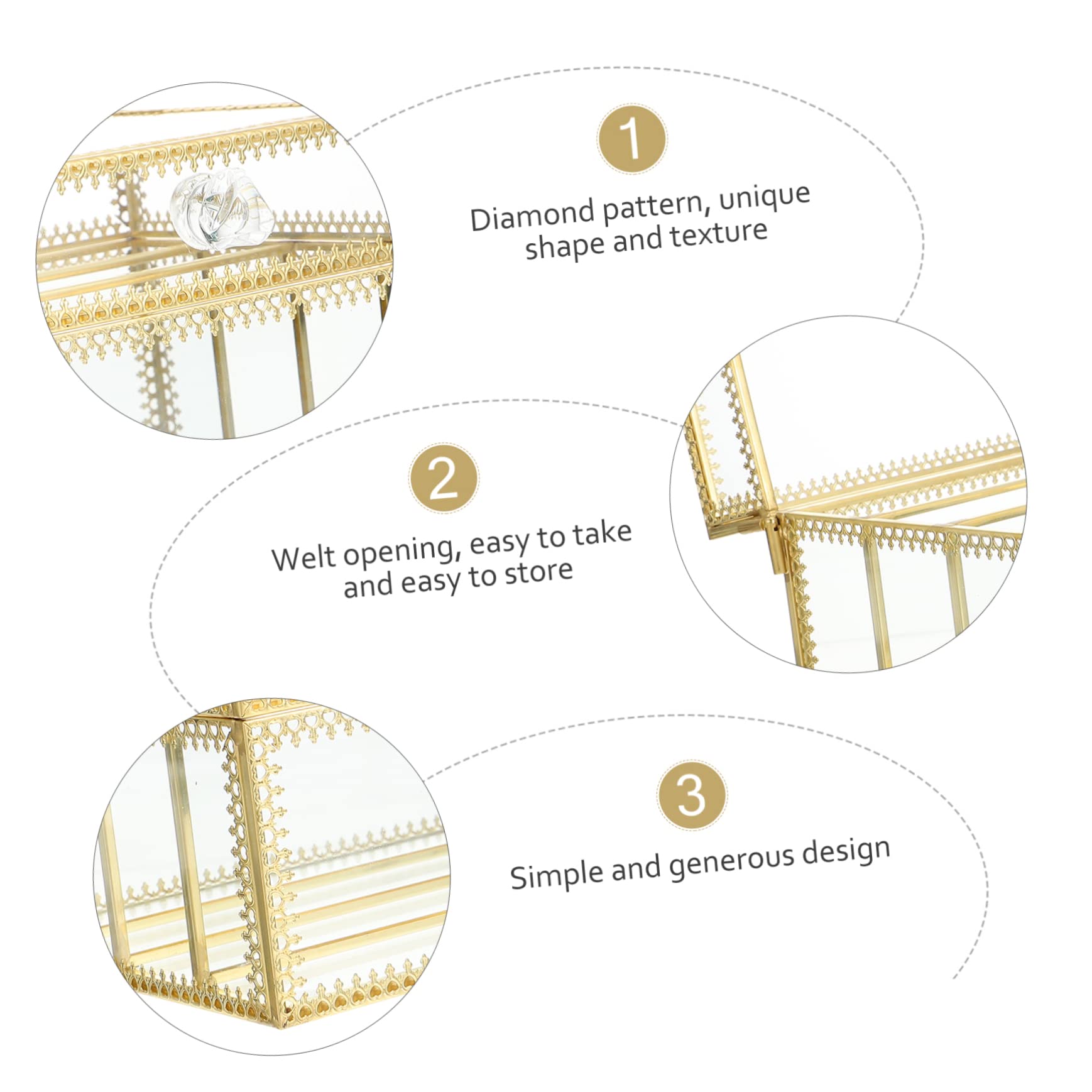 1

Diamond pattern, unique shape and texture

2

Welt opening, easy to take and easy to store

3

Simple and generous design