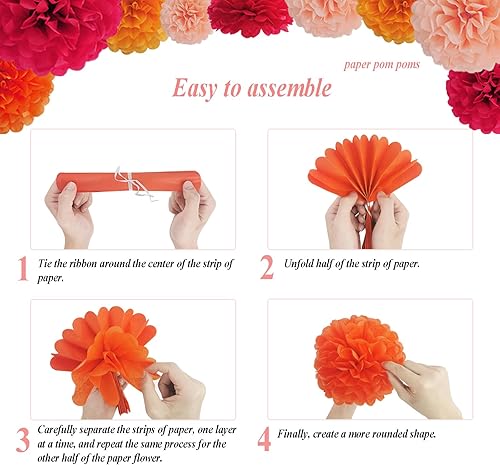 paper pom poms

Easy to assemble

1 Tie the ribbon around the center of the strip of paper.

2 Unfold half of the strip of paper.

3 Carefully separate the strips of paper, one layer at a time, and repeat the same process for the other half of the paper flower.

4 Finally, create a more rounded shape.